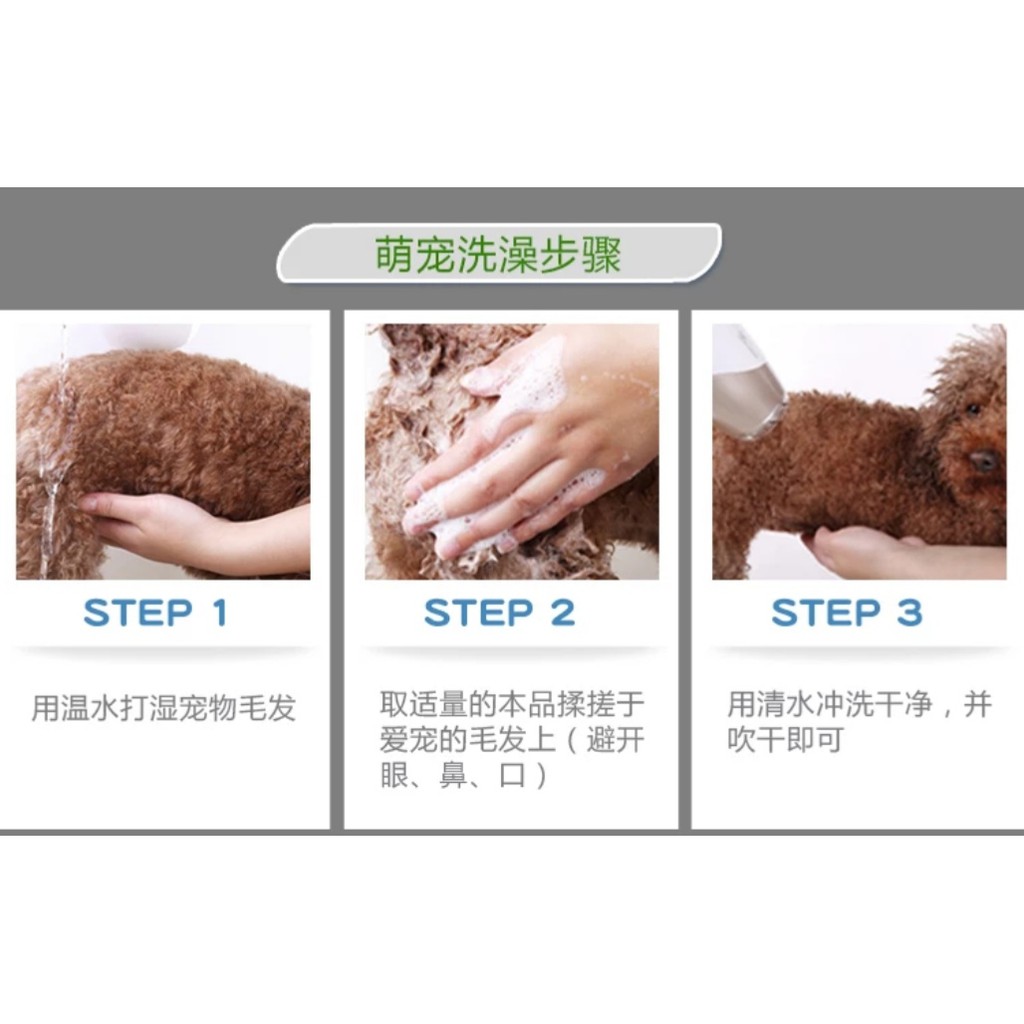 萌宠洗澡步骤

STEP 1

用温水打湿宠物毛发

STEP 2

取适量的本品揉搓于爱宠的毛发上（避开眼、鼻、口）

STEP 3

用清水冲洗干净，并吹干即可