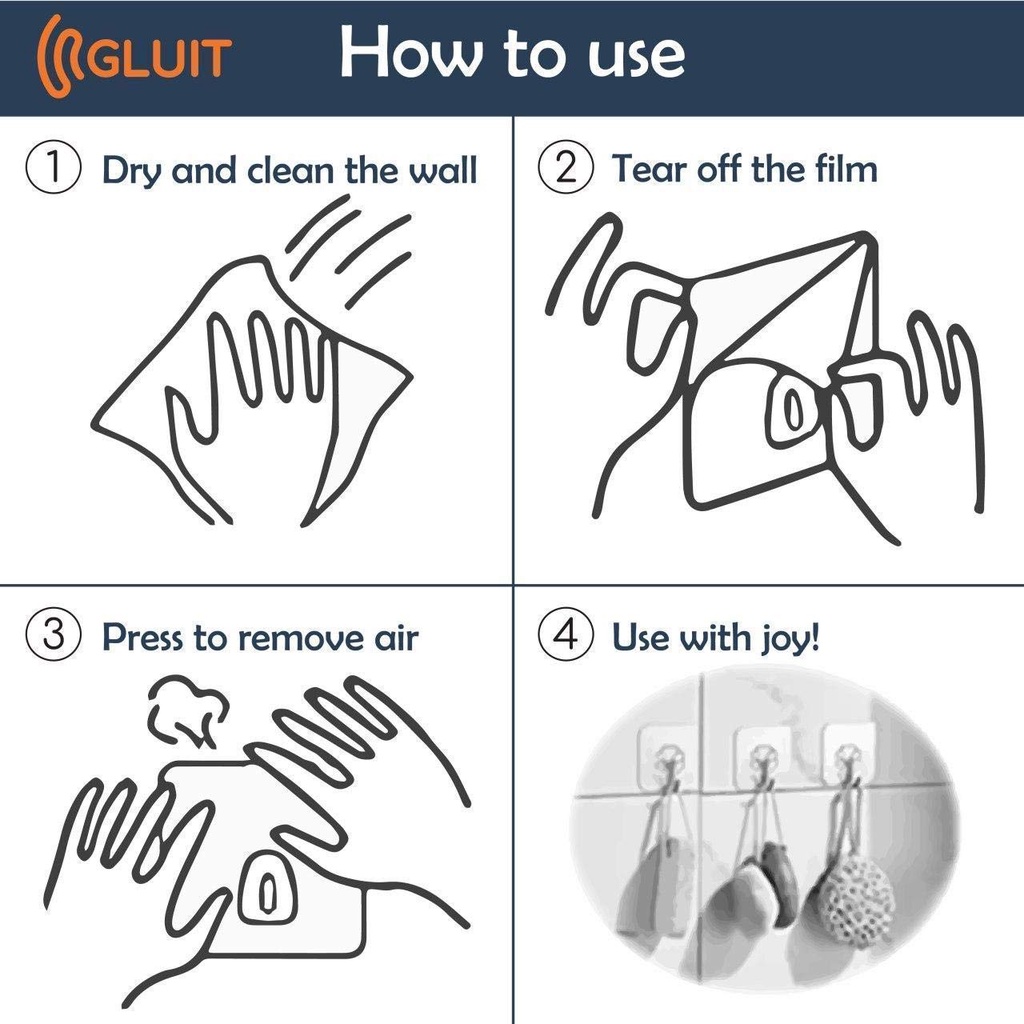 GLUIT How to use

① Dry and clean the wall

② Tear off the film

③ Press to remove air

④ Use with joy!