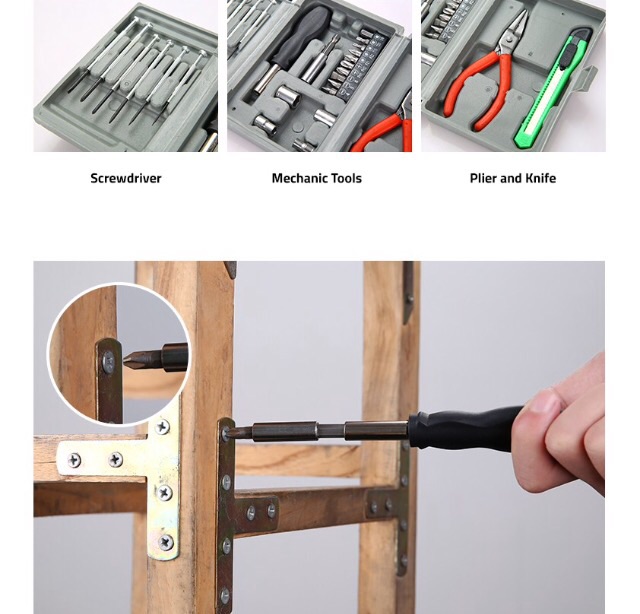 Screwdriver

Mechanic Tools

Plier and Knife