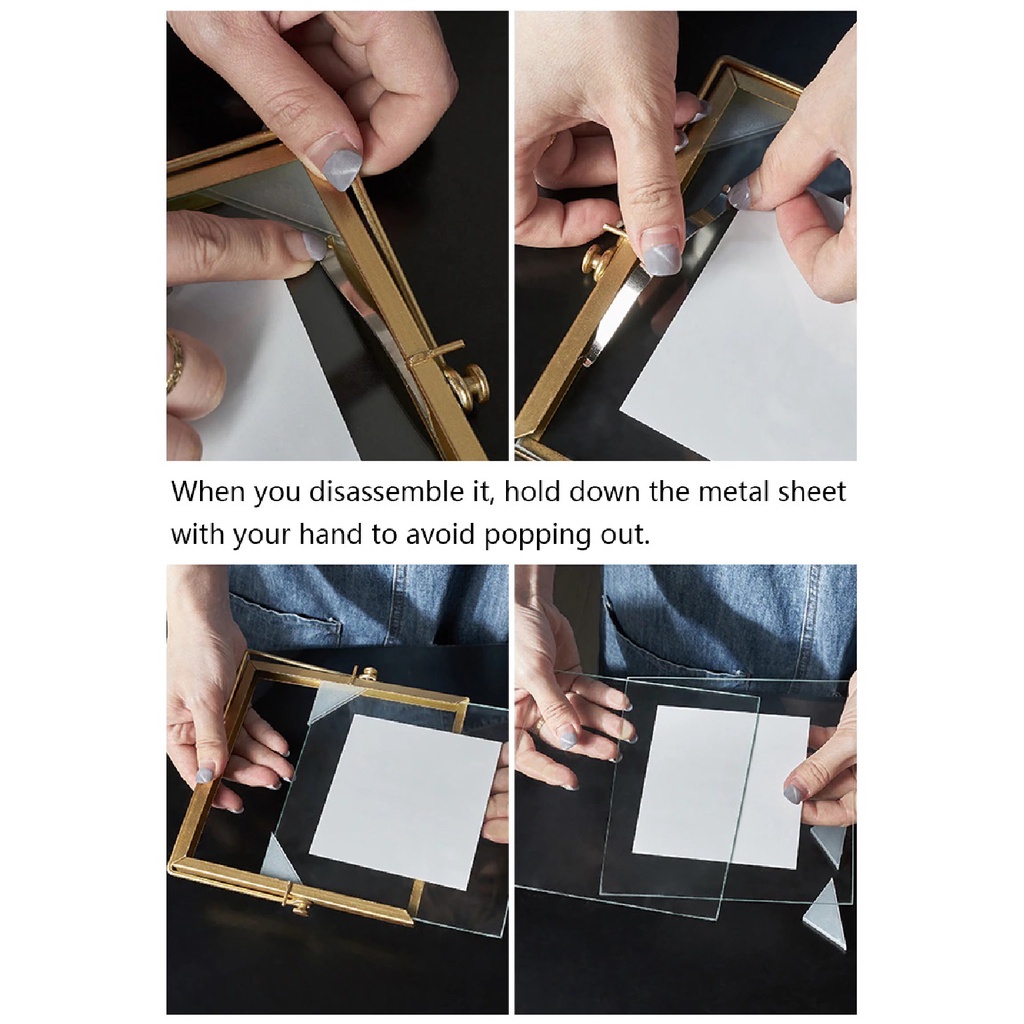 When you disassemble it, hold down the metal sheet with your hand to avoid popping out.