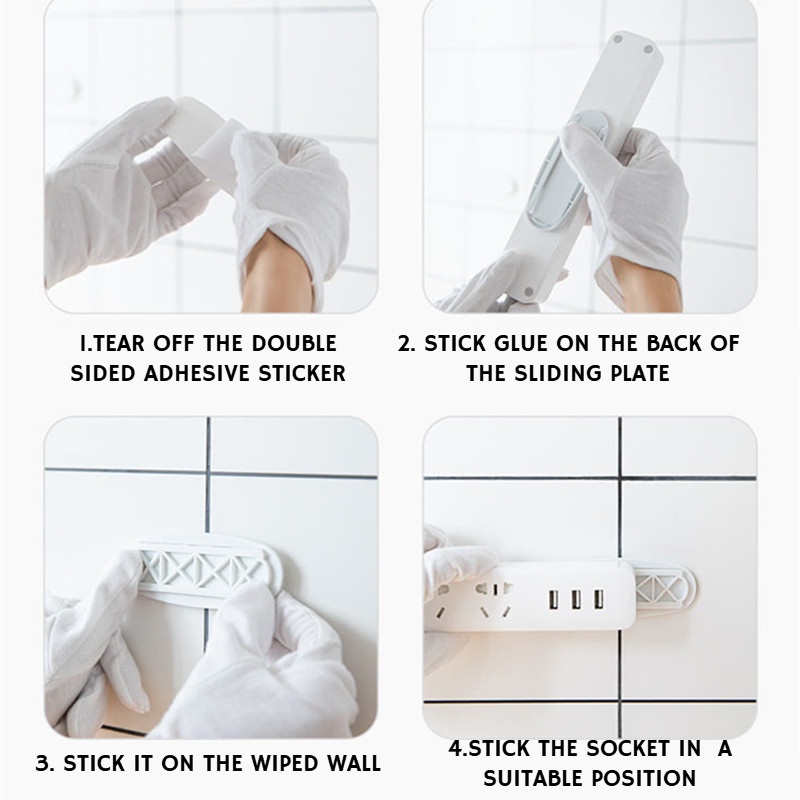 1.TEAR OFF THE DOUBLE SIDED ADHESIVE STICKER

2. STICK GLUE ON THE BACK OF THE SLIDING PLATE

3. STICK IT ON THE WIPED WALL

4.STICK THE SOCKET IN A SUITABLE POSITION