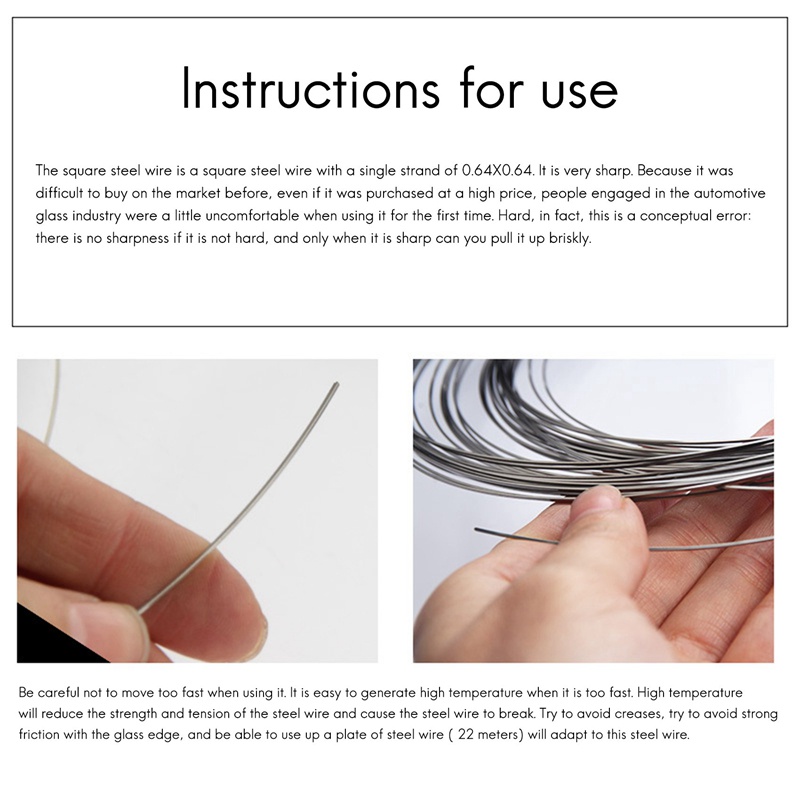 Instructions for use

The square steel wire is a square steel wire with a single strand of 0.64X0.64. It is very sharp. Because it was difficult to buy on the market before, even if it was purchased at a high price, people engaged in the automotive glass industry were a little uncomfortable when using it for the first time. Hard, in fact, this is a conceptual error: there is no sharpness if it is not hard, and only when it is sharp can you pull it up briskly.

Be careful not to move too fast when using it. It is easy to generate high temperature when it is too fast. High temperature will reduce the strength and tension of the steel wire and cause the steel wire to break. Try to avoid creases, try to avoid strong friction with the glass edge, and be able to use up a plate of steel wire ( 22 meters) will adapt to this steel wire.