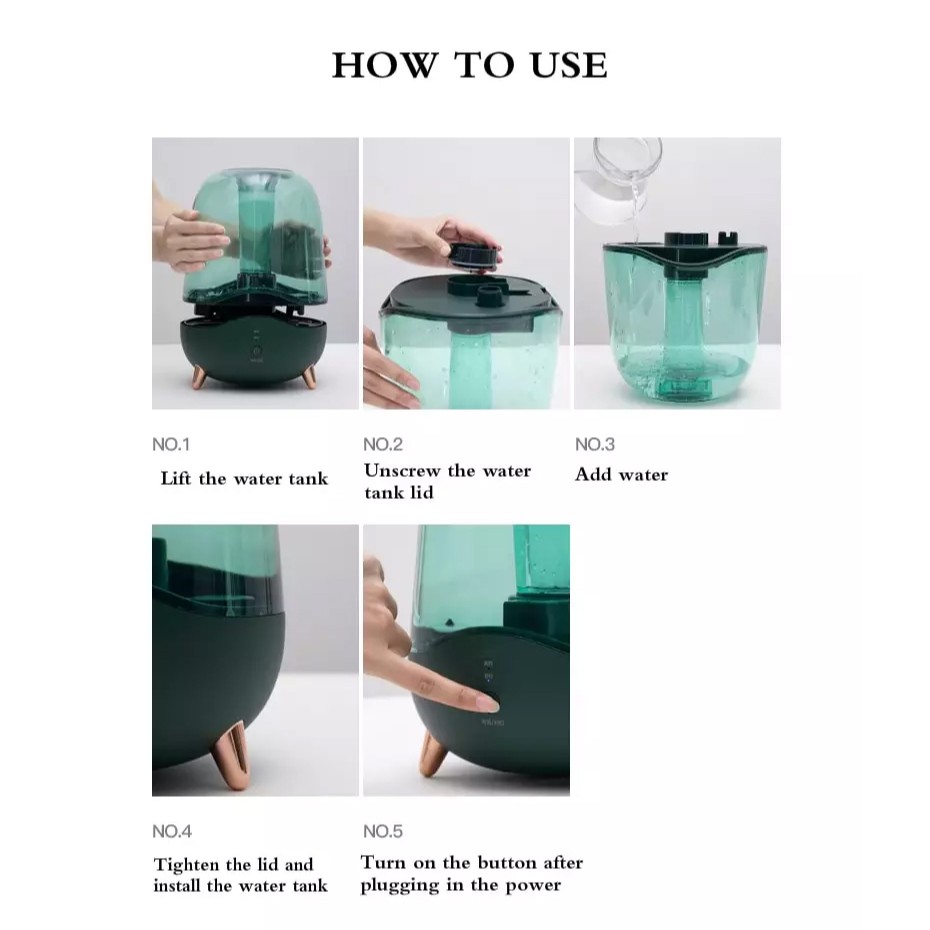 HOW TO USE

NO.1

Lift the water tank

NO.2

Unscrew the water tank lid

NO.3

Add water

NO.4

Tighten the lid and install the water tank

NO.5

Turn on the button after plugging in the power