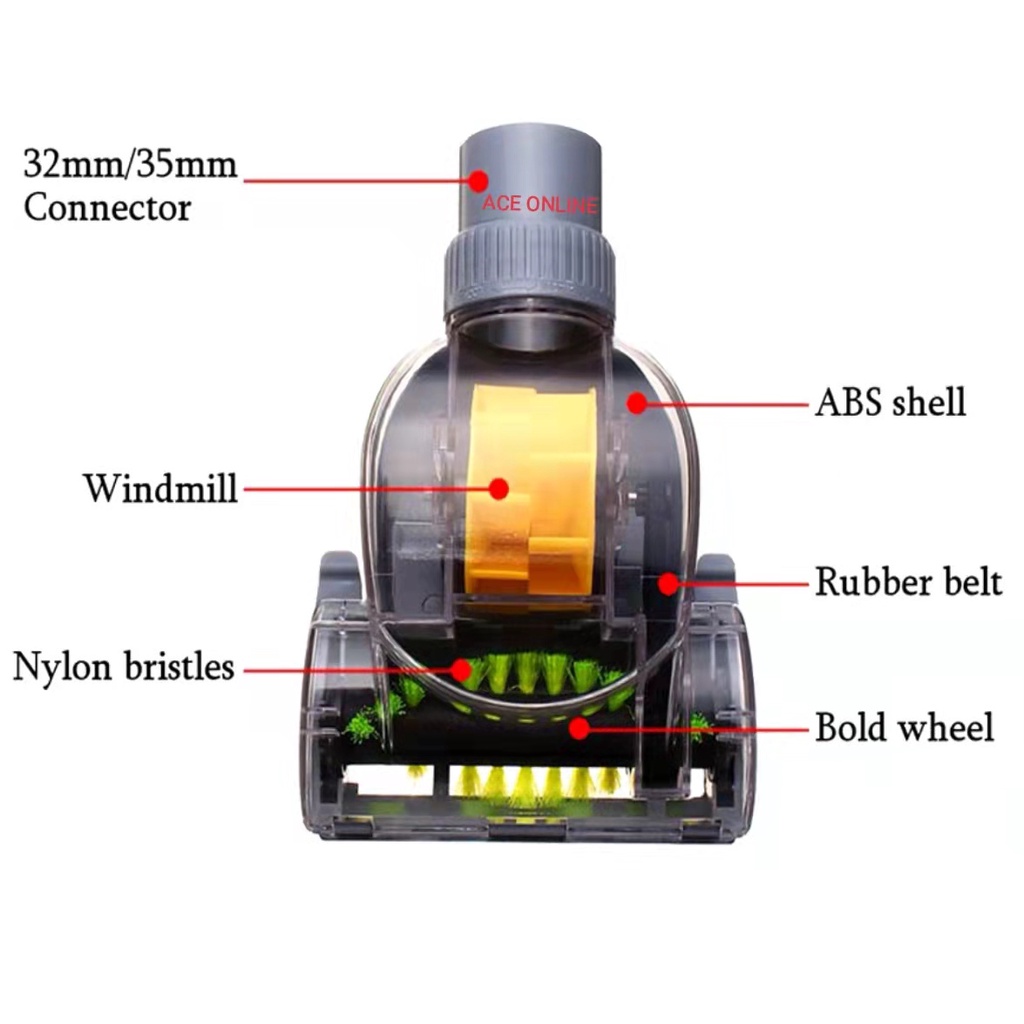 32mm/35mm
Connector

ACE ONLINE

ABS shell

Windmill

Rubber belt

Nylon bristles

Bold wheel