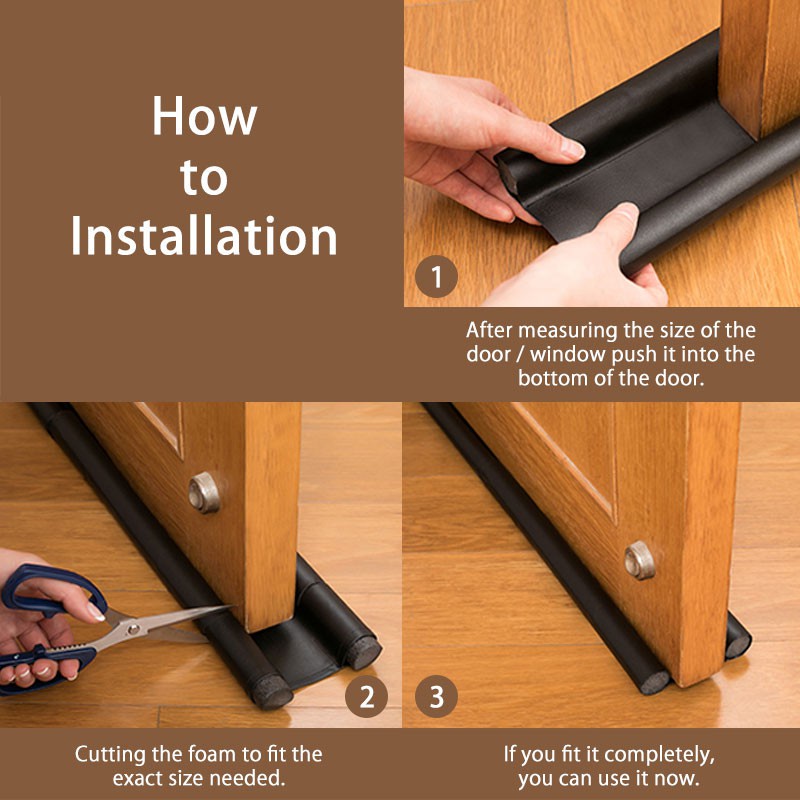 How to Installation

1

After measuring the size of the door / window push it into the bottom of the door.

2

Cutting the foam to fit the exact size needed.

3

If you fit it completely, you can use it now.