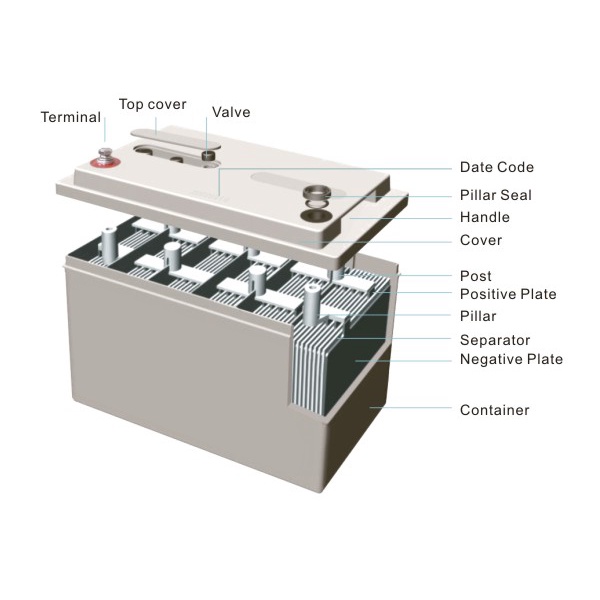 Terminal
Top cover
Valve
Date Code
Pillar Seal
Handle
Cover
Post
Positive Plate
Pillar
Separator
Negative Plate
Container