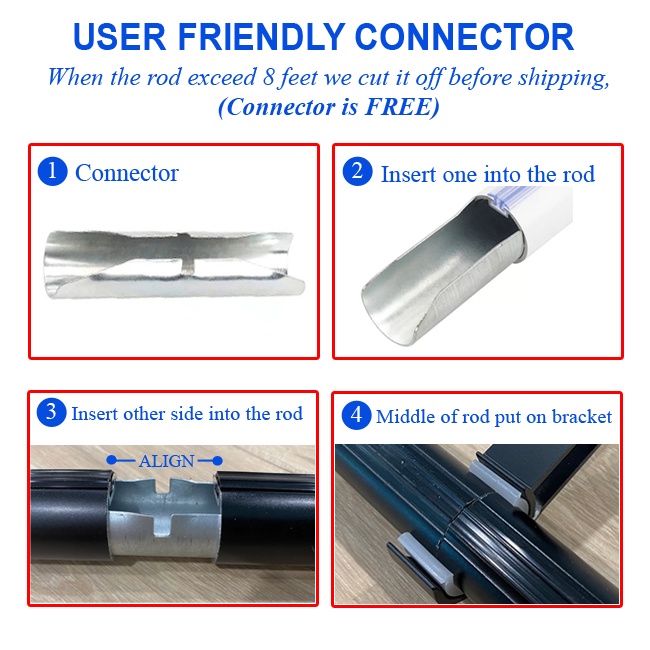 USER FRIENDLY CONNECTOR
When the rod exceed 8 feet we cut it off before shipping, (Connector is FREE)

1 Connector

2 Insert one into the rod

3 Insert other side into the rod

ALIGN

4 Middle of rod put on bracket