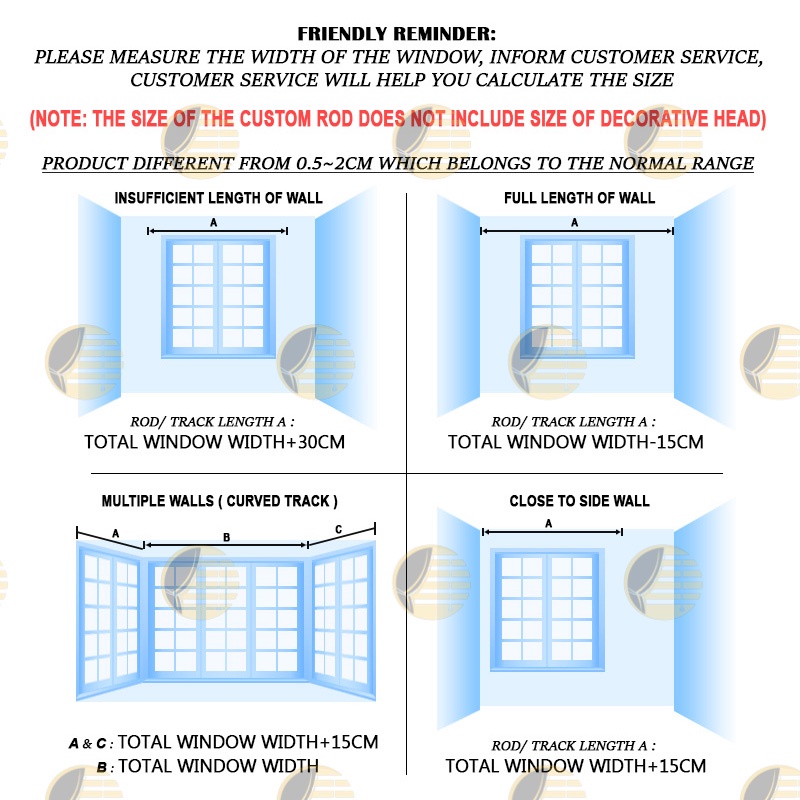 FRIENDLY REMINDER:
PLEASE MEASURE THE WIDTH OF THE WINDOW, INFORM CUSTOMER SERVICE, CUSTOMER SERVICE WILL HELP YOU CALCULATE THE SIZE

(NOTE: THE SIZE OF THE CUSTOM ROD DOES NOT INCLUDE SIZE OF DECORATIVE HEAD)

PRODUCT DIFFERENT FROM 0.5~2CM WHICH BELONGS TO THE NORMAL RANGE

INSUFFICIENT LENGTH OF WALL

A

ROD/ TRACK LENGTH A :
TOTAL WINDOW WIDTH+30CM

FULL LENGTH OF WALL

A

ROD/ TRACK LENGTH A :
TOTAL WINDOW WIDTH-15CM

MULTIPLE WALLS ( CURVED TRACK )

A B C

A & C : TOTAL WINDOW WIDTH+15CM
B : TOTAL WINDOW WIDTH

CLOSE TO SIDE WALL

A

ROD/ TRACK LENGTH A :
TOTAL WINDOW WIDTH+15CM