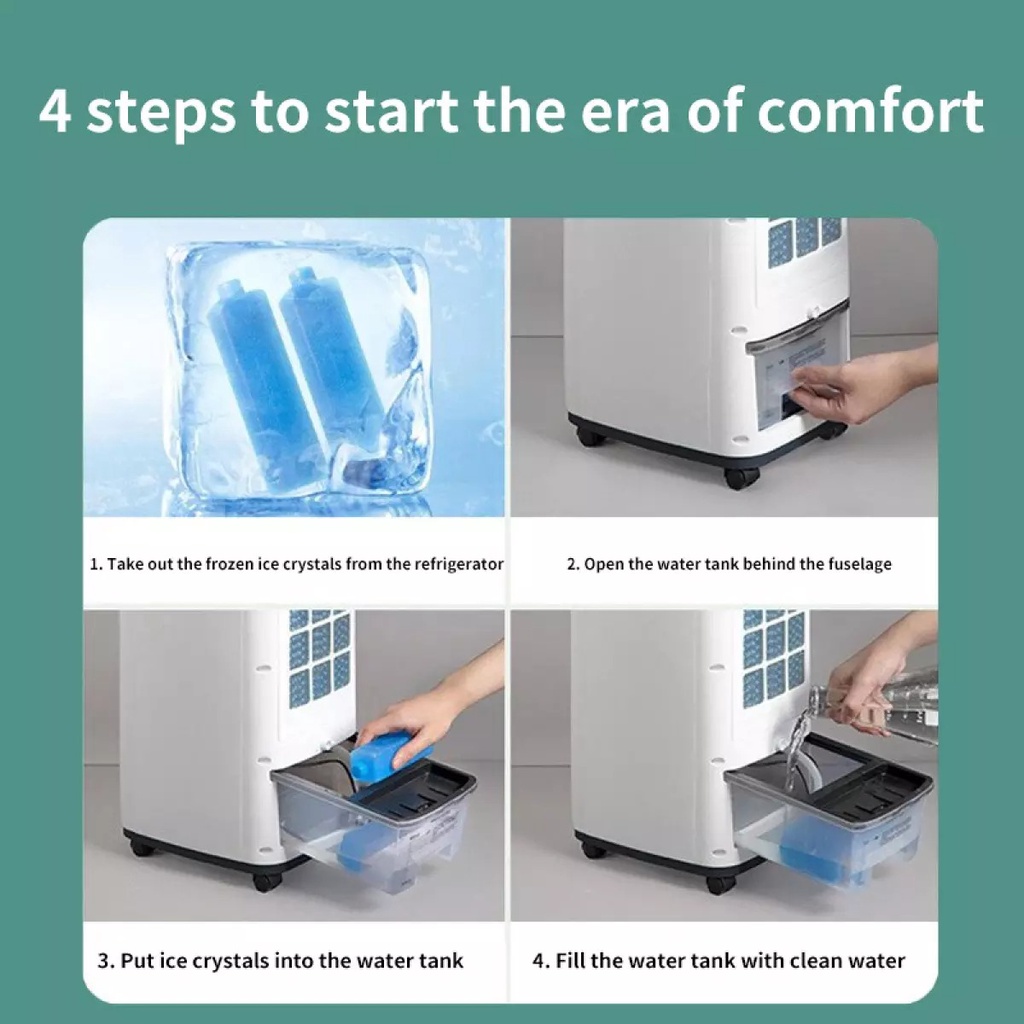 4 steps to start the era of comfort

1. Take out the frozen ice crystals from the refrigerator

2. Open the water tank behind the fuselage

3. Put ice crystals into the water tank

4. Fill the water tank with clean water