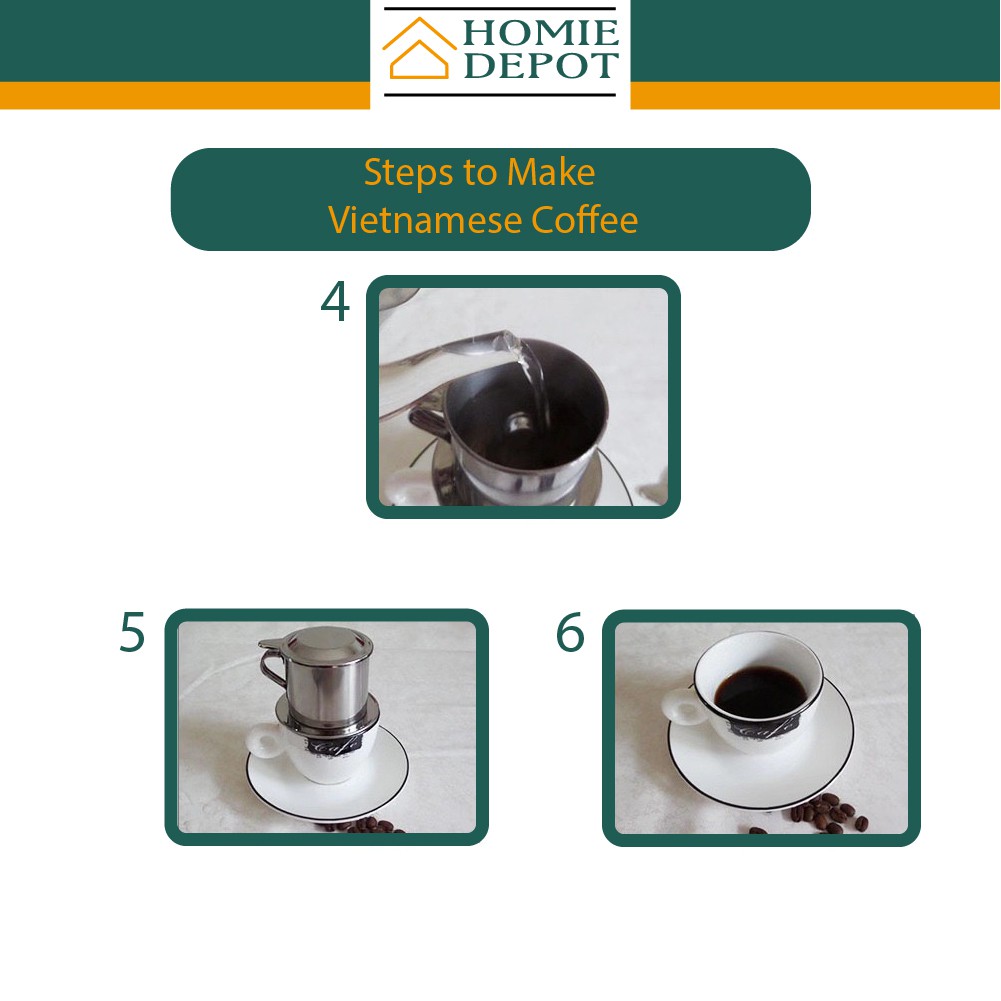 HOMIE
DEPOT

Steps to Make
Vietnamese Coffee

4

5

Cafe

6

Cafe