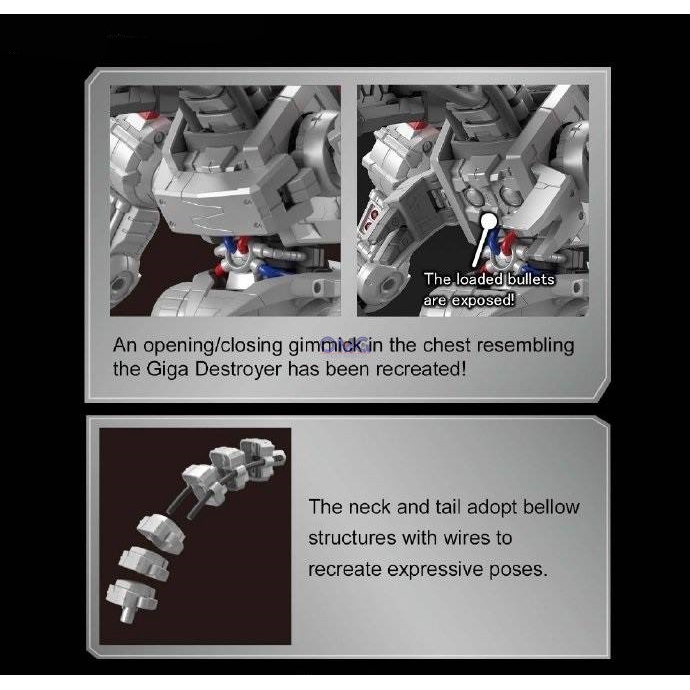 The loaded bullets are exposed!

An opening/closing gimmick in the chest resembling the Giga Destroyer has been recreated!

The neck and tail adopt bellow structures with wires to recreate expressive poses.