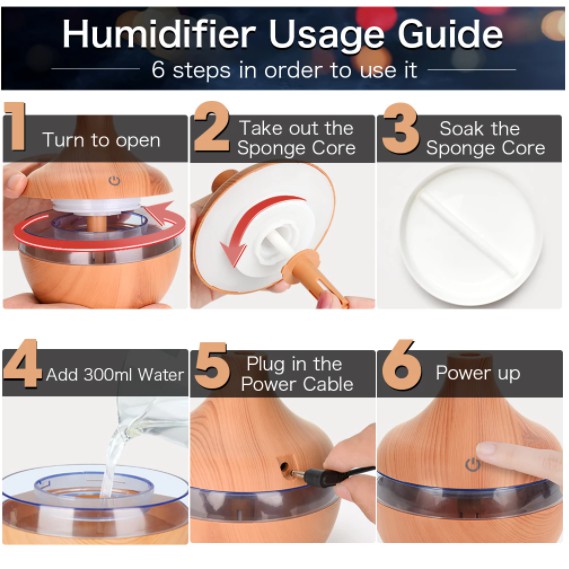 Humidifier Usage Guide

6 steps in order to use it

1 Turn to open

2 Take out the Sponge Core

3 Soak the Sponge Core

4 Add 300ml Water

5 Plug in the Power Cable

6 Power up