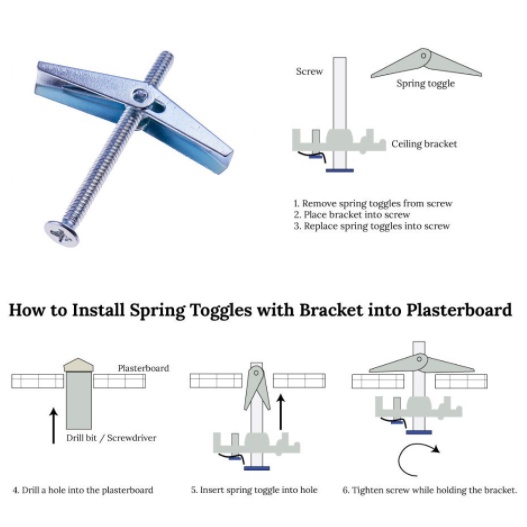 Screw

Spring toggle

Ceiling bracket

1. Remove spring toggles from screw
2. Place bracket into screw
3. Replace spring toggles into screw

How to Install Spring Toggles with Bracket into Plasterboard

Plasterboard

Drill bit / Screwdriver

4. Drill a hole into the plasterboard

5. Insert spring toggle into hole

6. Tighten screw while holding the bracket.