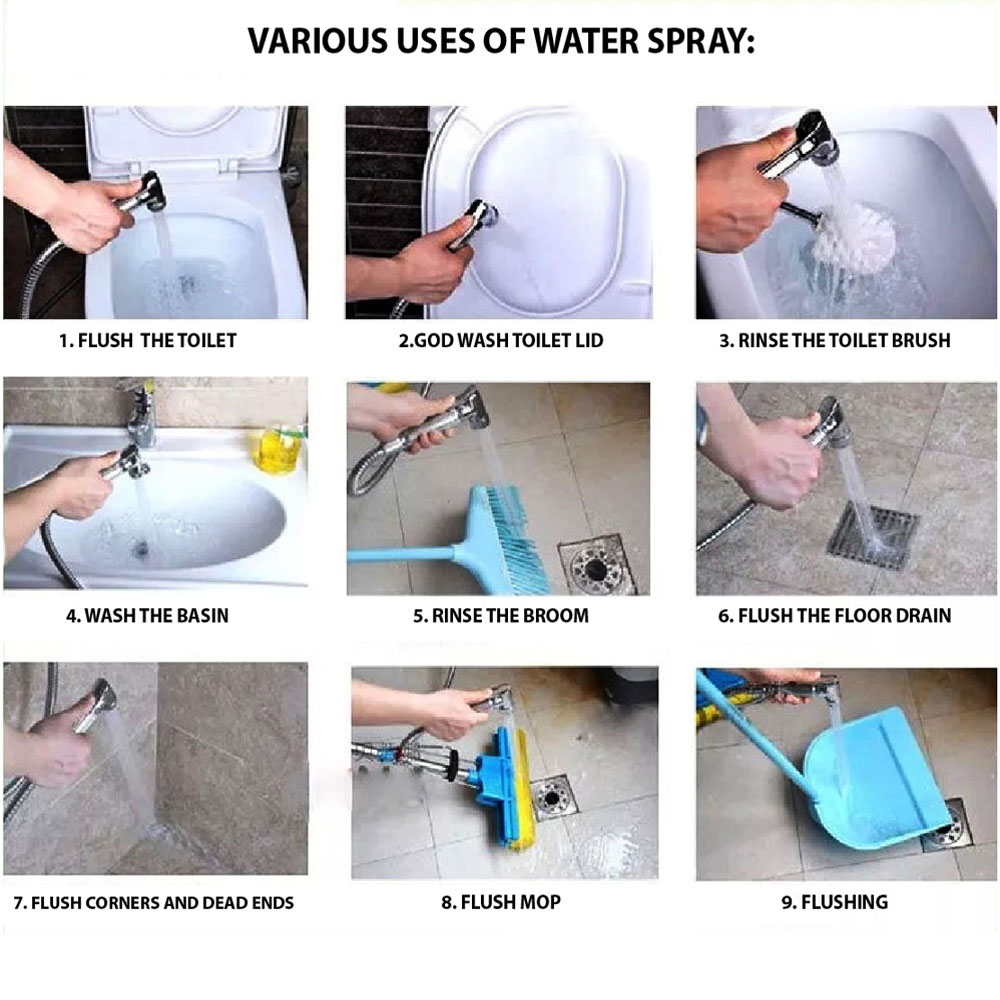 VARIOUS USES OF WATER SPRAY:

1. FLUSH THE TOILET

2.GOD WASH TOILET LID

3. RINSE THE TOILET BRUSH

4. WASH THE BASIN

5. RINSE THE BROOM

6. FLUSH THE FLOOR DRAIN

7. FLUSH CORNERS AND DEAD ENDS

8. FLUSH MOP

9. FLUSHING