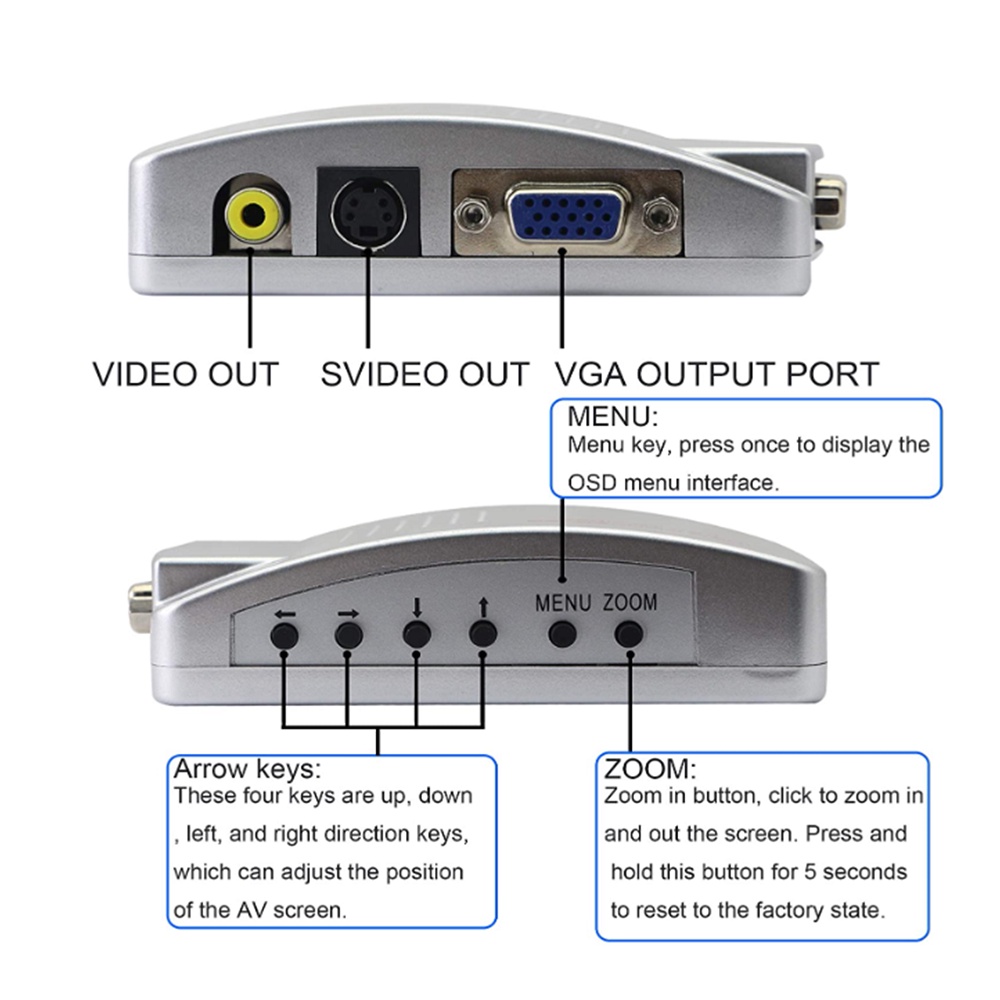 VIDEO OUT SVIDEO OUT VGA OUTPUT PORT

MENU:
Menu key, press once to display the OSD menu interface.

← → ↓ ↑ MENU ZOOM

Arrow keys:
These four keys are up, down , left, and right direction keys, which can adjust the position of the AV screen.

ZOOM:
Zoom in button, click to zoom in and out the screen. Press and hold this button for 5 seconds to reset to the factory state.