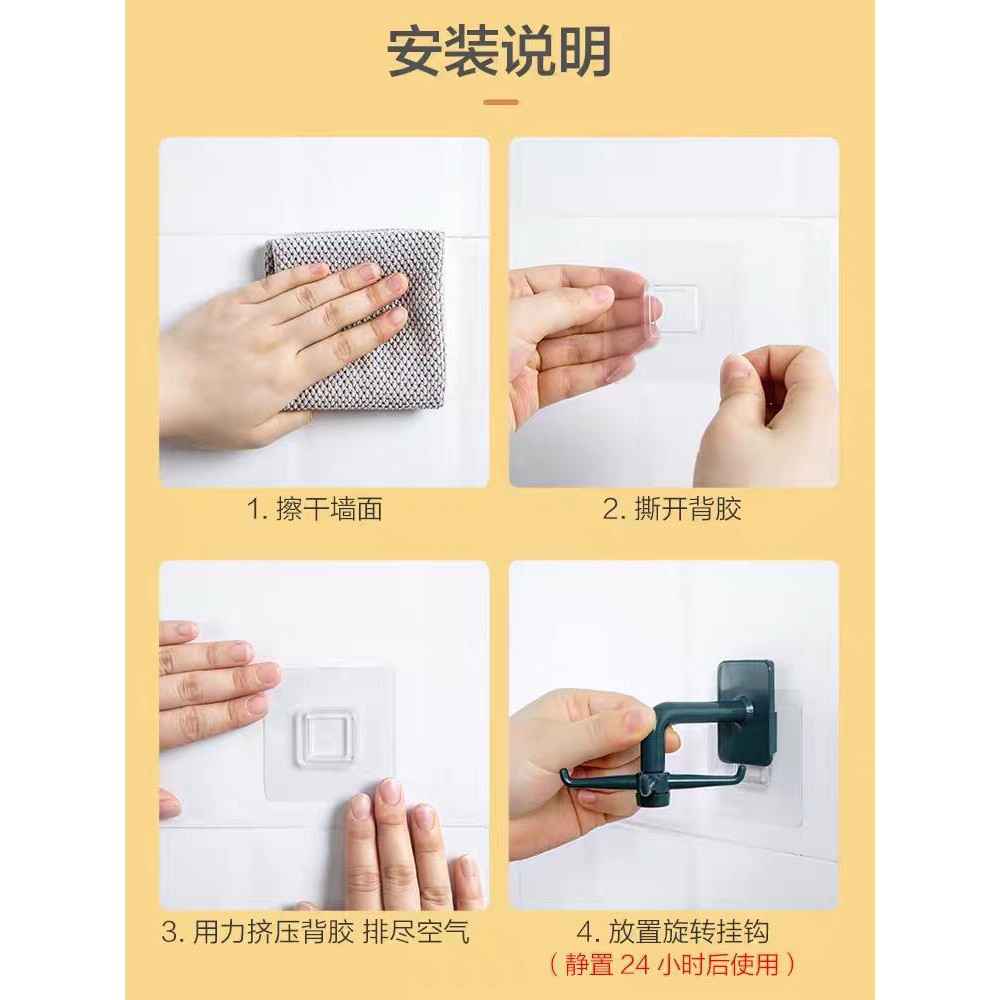 安装说明

1. 擦干墙面

2. 撕开背胶

3. 用力挤压背胶 排尽空气

4. 放置旋转挂钩
（静置 24 小时后使用）