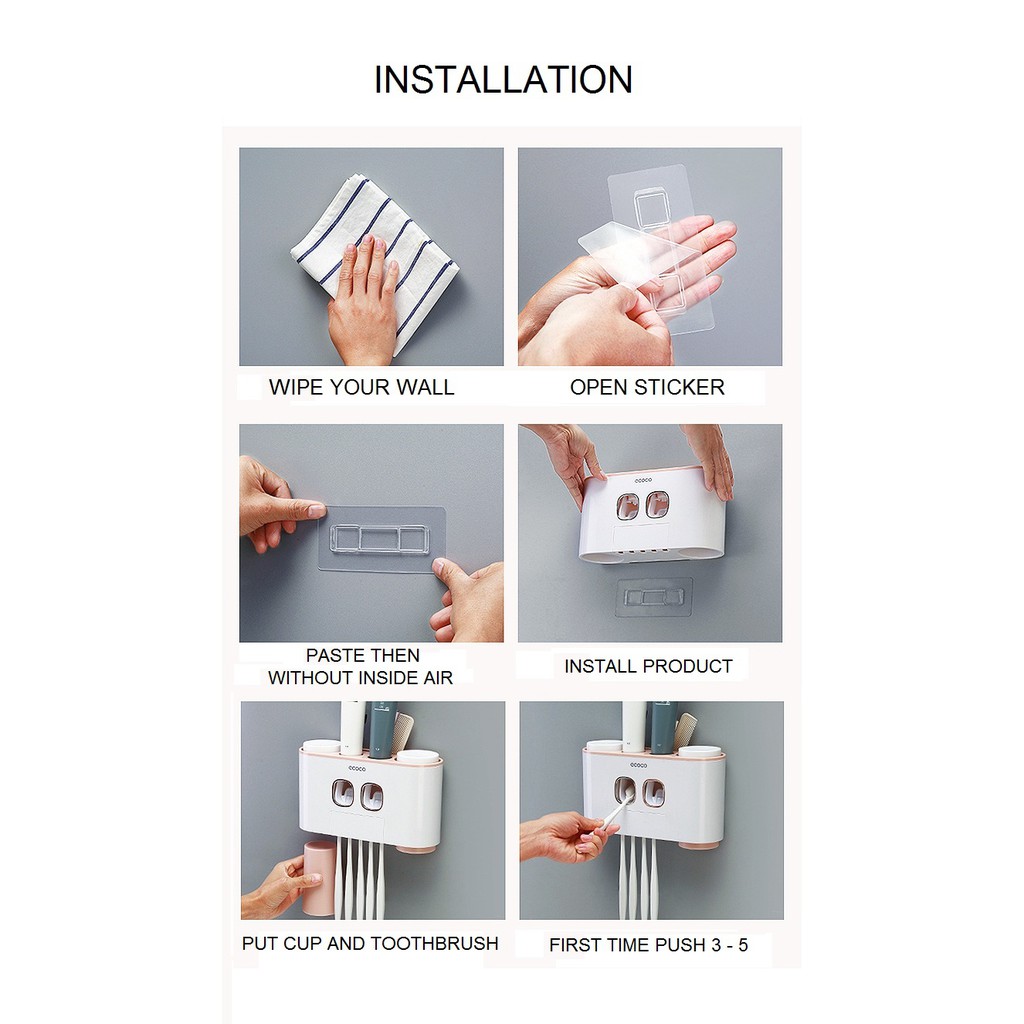 INSTALLATION

WIPE YOUR WALL

OPEN STICKER

PASTE THEN WITHOUT INSIDE AIR

ecoco

INSTALL PRODUCT

ecoco

PUT CUP AND TOOTHBRUSH

ecoco

FIRST TIME PUSH 3 - 5