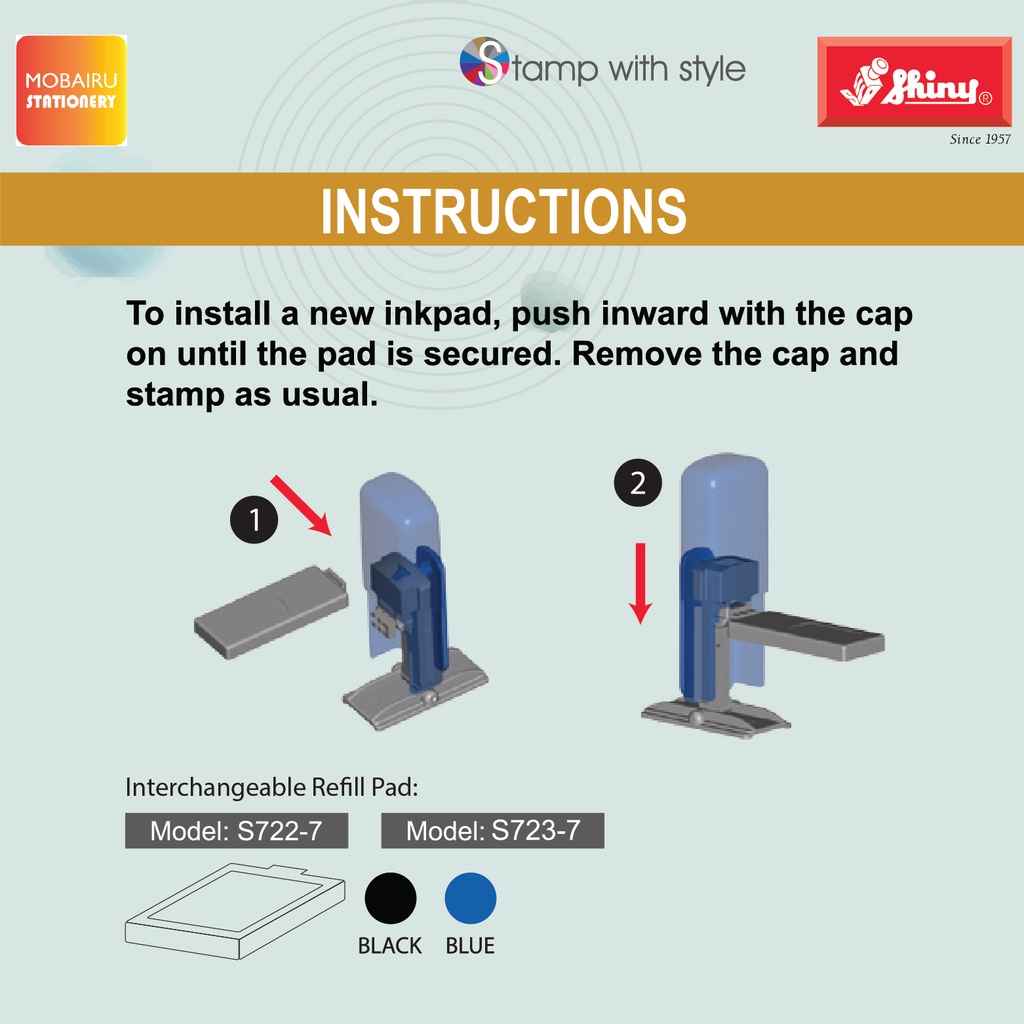 MOBAIRU STATIONERY

Stamp with style

Shiny®
Since 1957

INSTRUCTIONS

To install a new inkpad, push inward with the cap on until the pad is secured. Remove the cap and stamp as usual.

1

2

Interchangeable Refill Pad:

Model: S722-7

Model: S723-7

BLACK BLUE