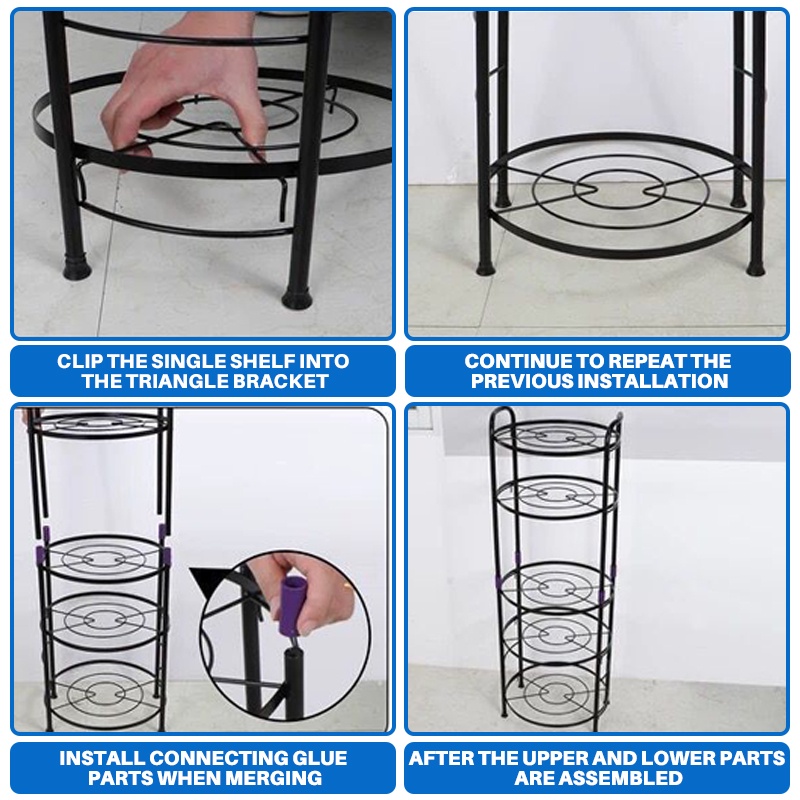 CLIP THE SINGLE SHELF INTO THE TRIANGLE BRACKET

CONTINUE TO REPEAT THE PREVIOUS INSTALLATION

INSTALL CONNECTING GLUE PARTS WHEN MERGING

AFTER THE UPPER AND LOWER PARTS ARE ASSEMBLED