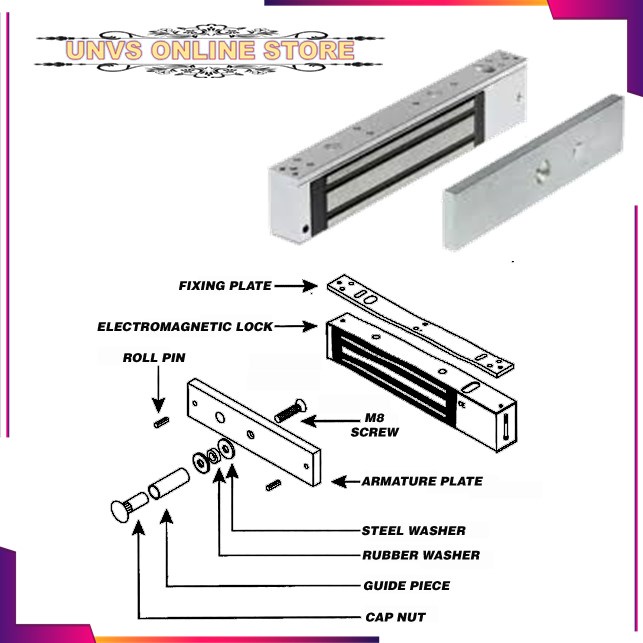 UNVS ONLINE STORE

FIXING PLATE

ELECTROMAGNETIC LOCK

ROLL PIN

M8 SCREW

ARMATURE PLATE

STEEL WASHER

RUBBER WASHER

GUIDE PIECE

CAP NUT