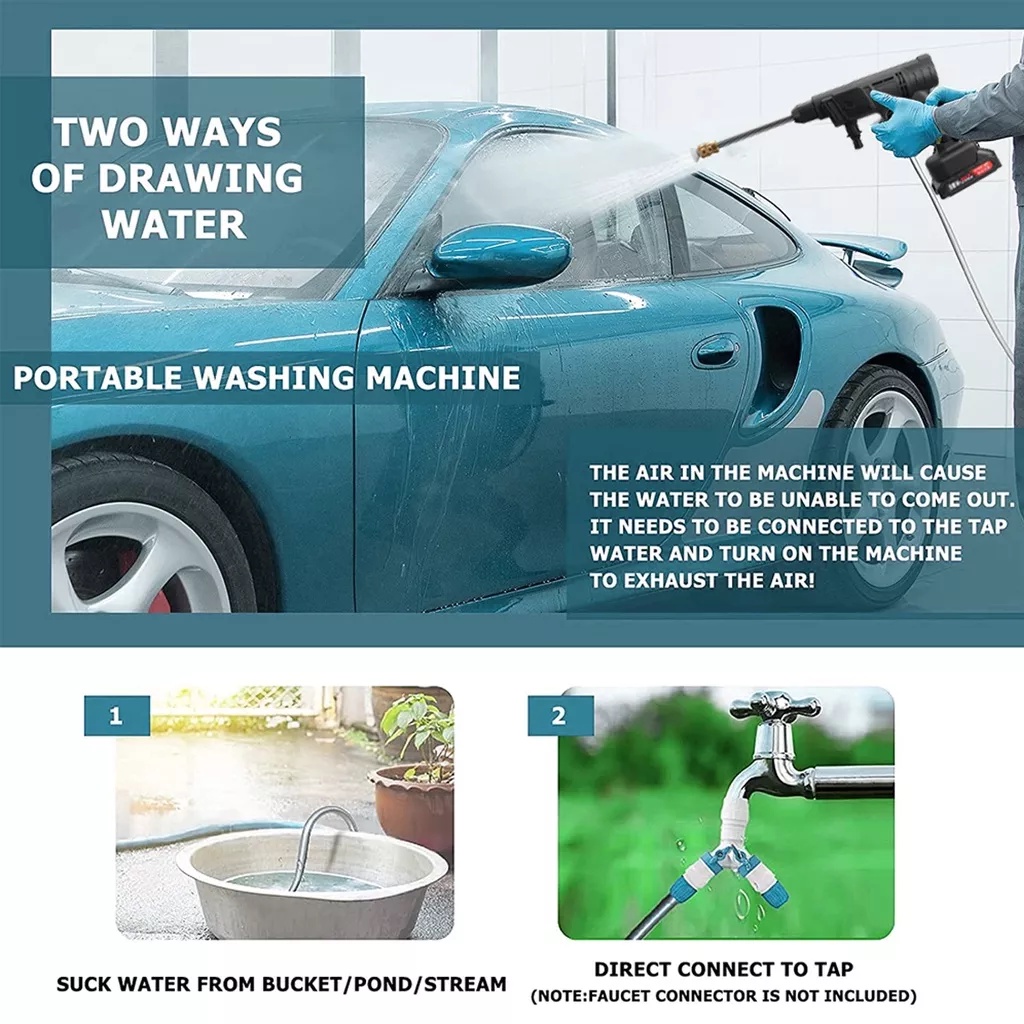 TWO WAYS OF DRAWING WATER

PORTABLE WASHING MACHINE

THE AIR IN THE MACHINE WILL CAUSE THE WATER TO BE UNABLE TO COME OUT. IT NEEDS TO BE CONNECTED TO THE TAP WATER AND TURN ON THE MACHINE TO EXHAUST THE AIR!

1

SUCK WATER FROM BUCKET/POND/STREAM

2

DIRECT CONNECT TO TAP
(NOTE:FAUCET CONNECTOR IS NOT INCLUDED)