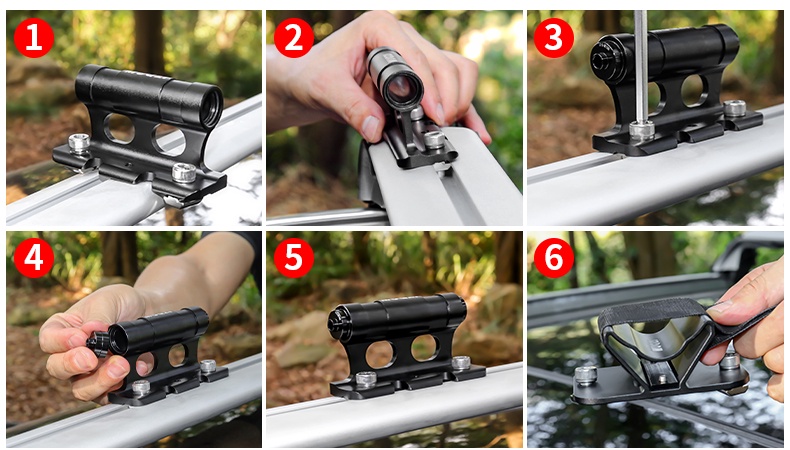 1

2

3

4

5

6