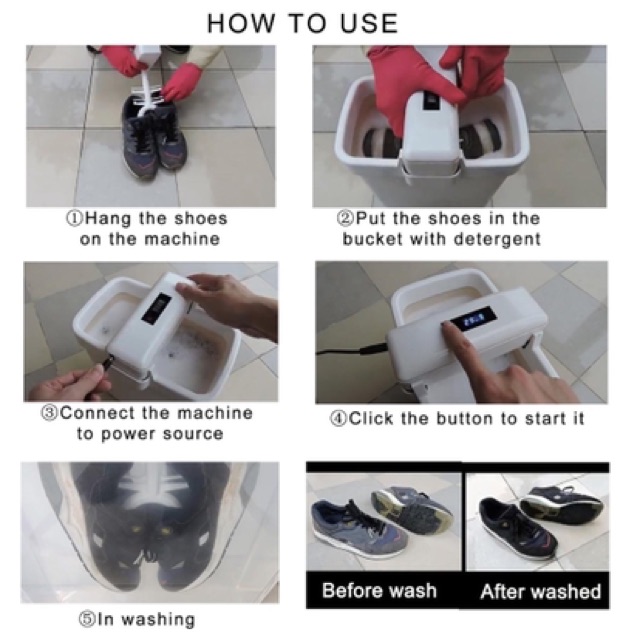 HOW TO USE

①Hang the shoes on the machine

②Put the shoes in the bucket with detergent

③Connect the machine to power source

④Click the button to start it

⑤In washing

Before wash

After washed