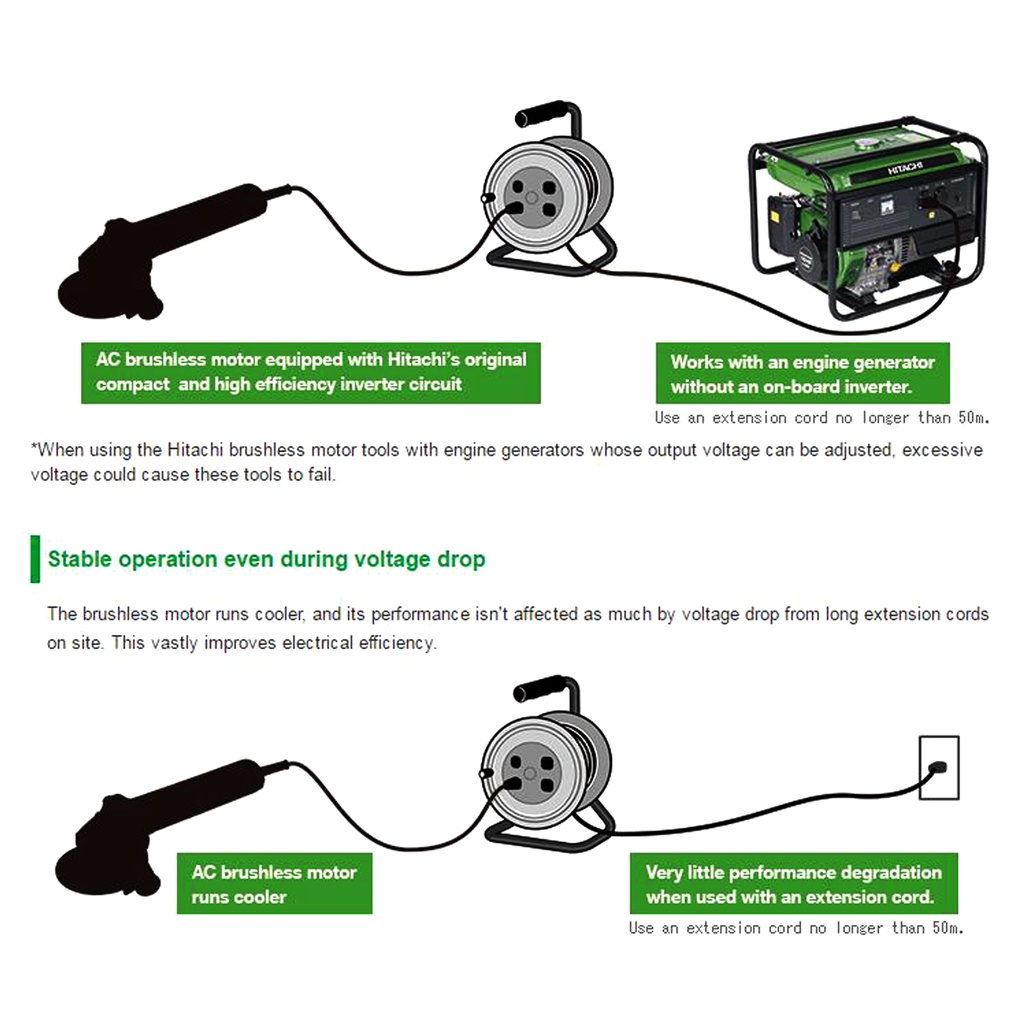 HITACHI

AC brushless motor equipped with Hitachi's original compact and high efficiency inverter circuit

Works with an engine generator without an on-board inverter.

Use an extension cord no longer than 50m.

*When using the Hitachi brushless motor tools with engine generators whose output voltage can be adjusted, excessive voltage could cause these tools to fail.

Stable operation even during voltage drop

The brushless motor runs cooler, and its performance isn't affected as much by voltage drop from long extension cords on site. This vastly improves electrical efficiency.

AC brushless motor runs cooler

Very little performance degradation when used with an extension cord.

Use an extension cord no longer than 50m.