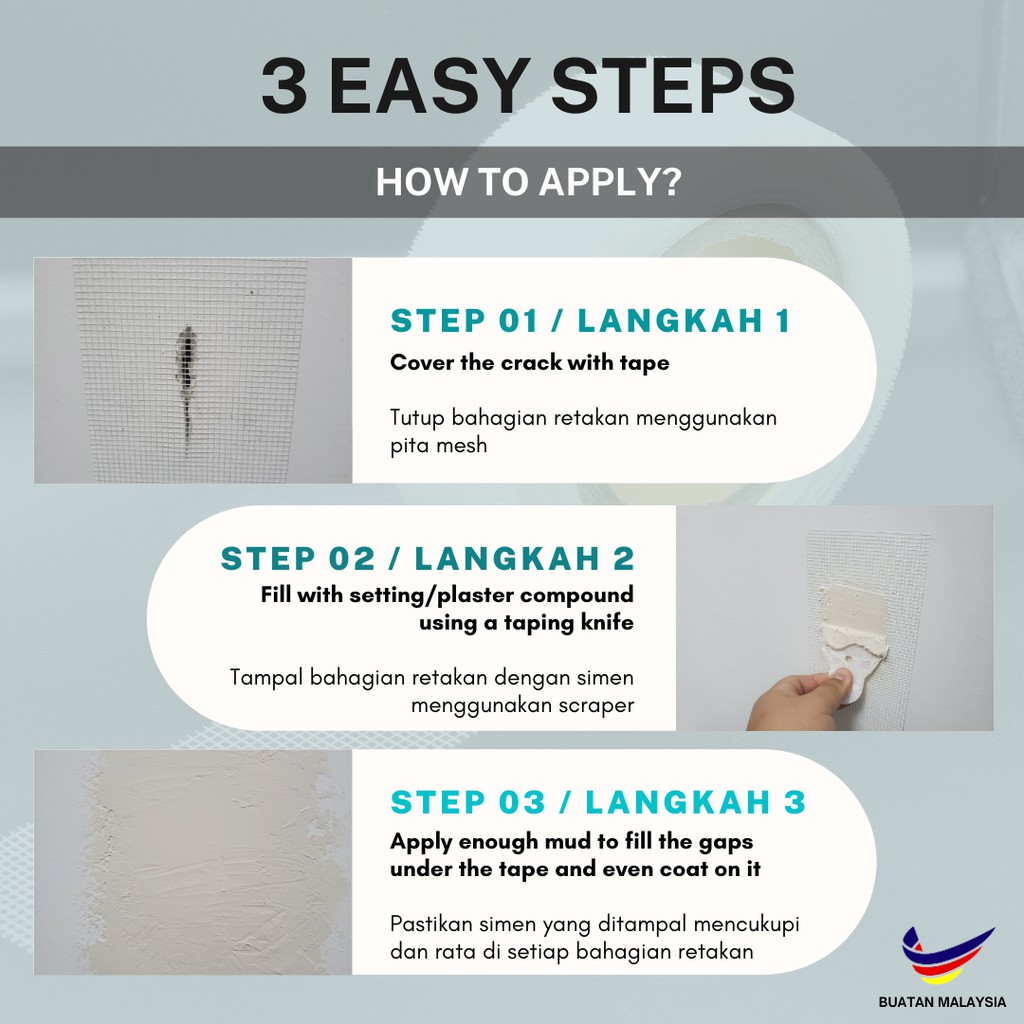 3 EASY STEPS

HOW TO APPLY?

STEP 01 / LANGKAH 1

Cover the crack with tape

Tutup bahagian retakan menggunakan pita mesh

STEP 02 / LANGKAH 2

Fill with setting/plaster compound using a taping knife

Tampal bahagian retakan dengan simen menggunakan scraper

STEP 03 / LANGKAH 3

Apply enough mud to fill the gaps under the tape and even coat on it

Pastikan simen yang ditampal mencukupi dan rata di setiap bahagian retakan

BUATAN MALAYSIA