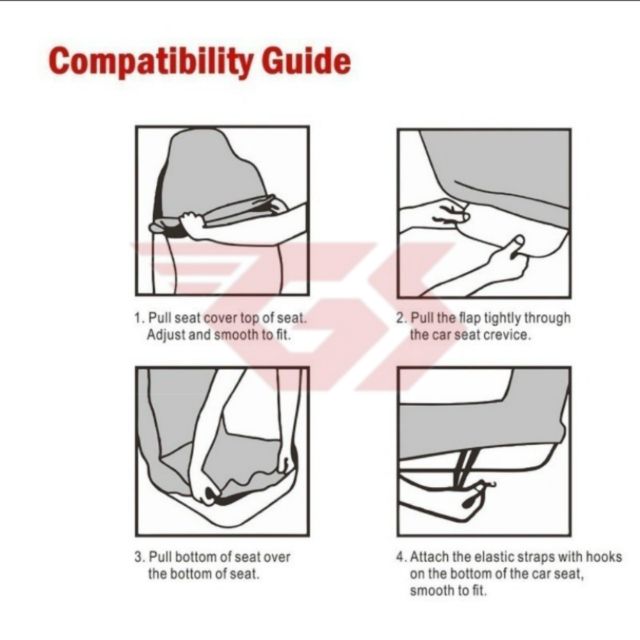 Compatibility Guide

1. Pull seat cover top of seat. Adjust and smooth to fit.

2. Pull the flap tightly through the car seat crevice.

3. Pull bottom of seat over the bottom of seat.

4. Attach the elastic straps with hooks on the bottom of the car seat, smooth to fit.