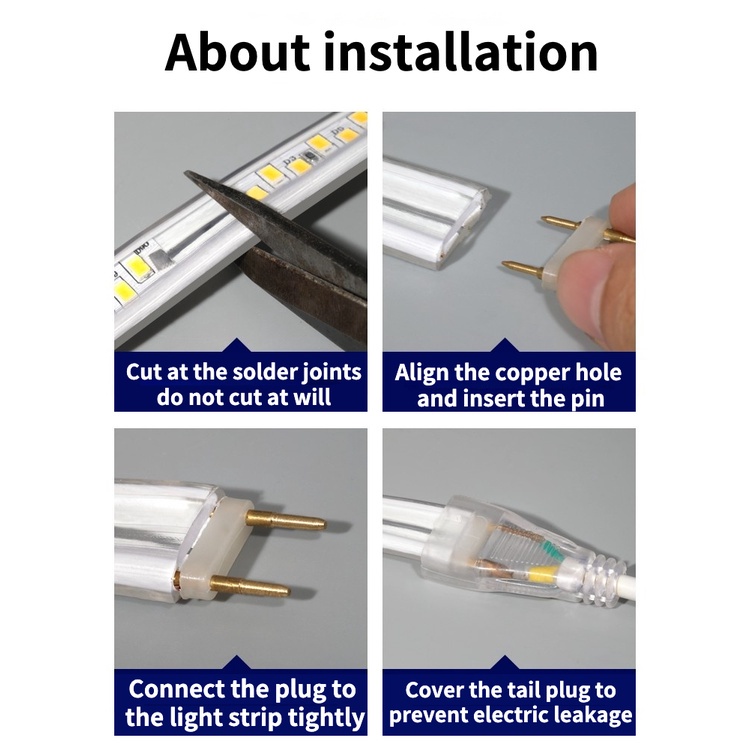 About installation

Cut at the solder joints do not cut at will

Align the copper hole and insert the pin

Connect the plug to the light strip tightly

Cover the tail plug to prevent electric leakage