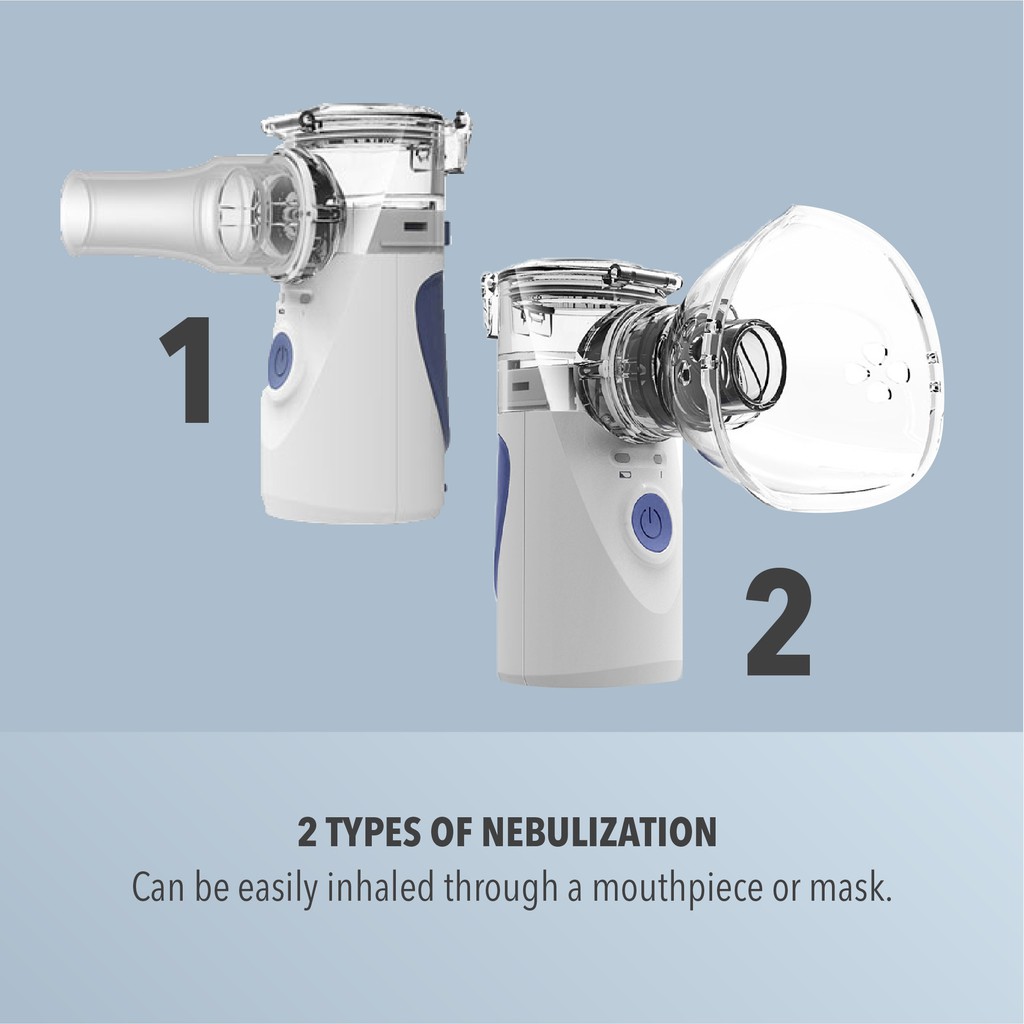 1

2

2 TYPES OF NEBULIZATION
Can be easily inhaled through a mouthpiece or mask.