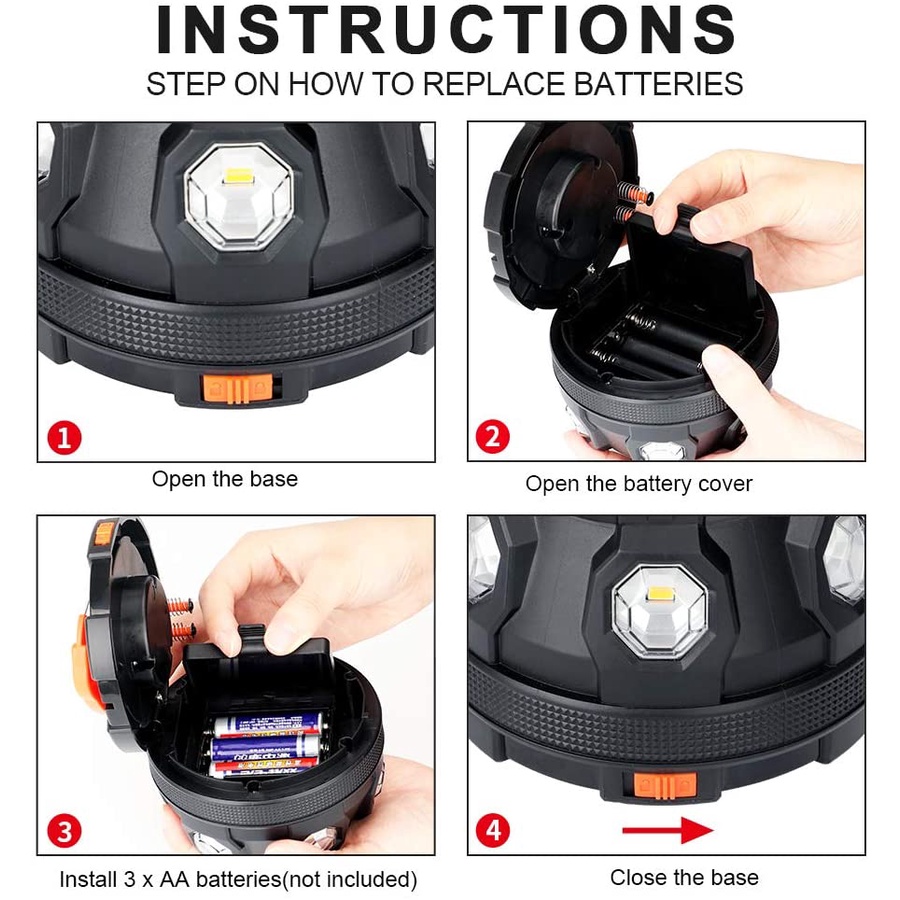 INSTRUCTIONS

STEP ON HOW TO REPLACE BATTERIES

1

Open the base

2

Open the battery cover

3

Install 3 x AA batteries(not included)

4

Close the base