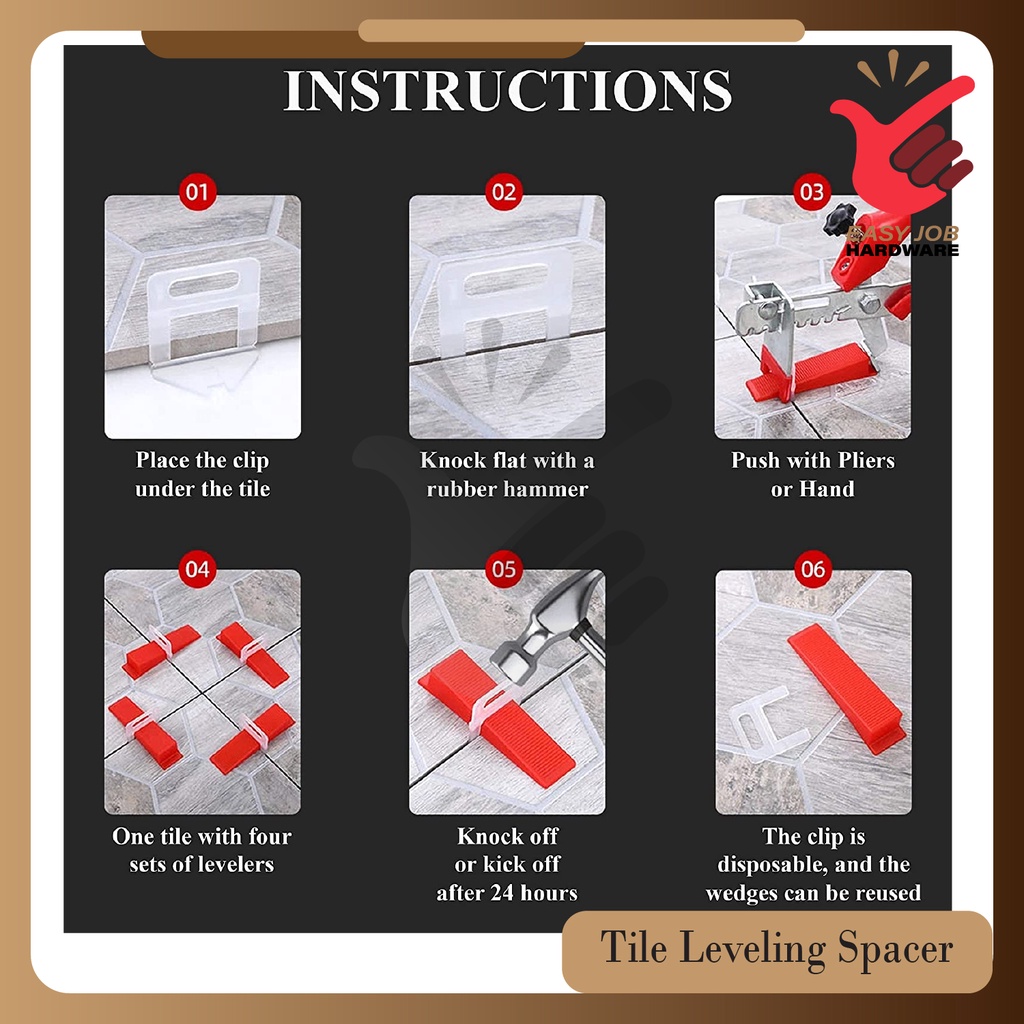 INSTRUCTIONS

EASY JOB HARDWARE

01
Place the clip under the tile

02
Knock flat with a rubber hammer

03
Push with Pliers or Hand

04
One tile with four sets of levelers

05
Knock off or kick off after 24 hours

06
The clip is disposable, and the wedges can be reused

Tile Leveling Spacer