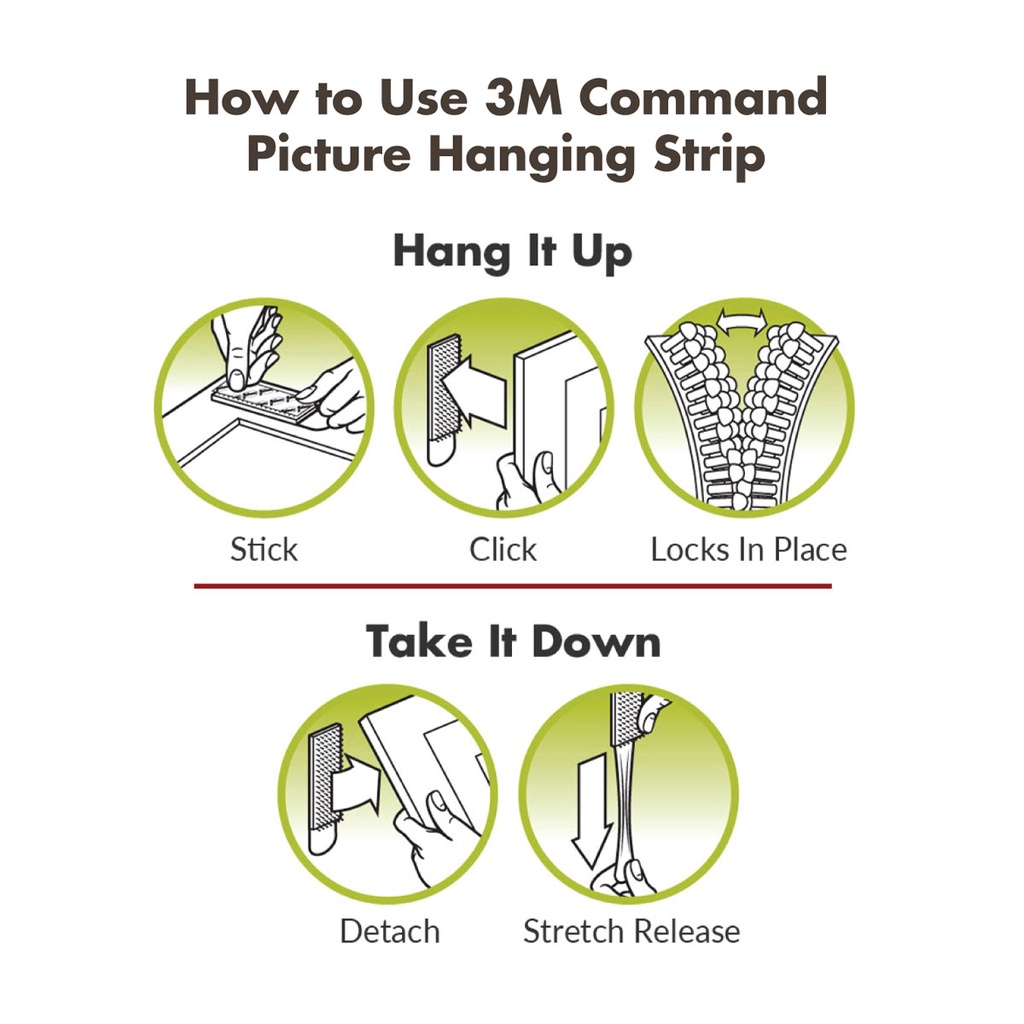 How to Use 3M Command Picture Hanging Strip

Hang It Up

Stick

Click

Locks In Place

Take It Down

Detach

Stretch Release