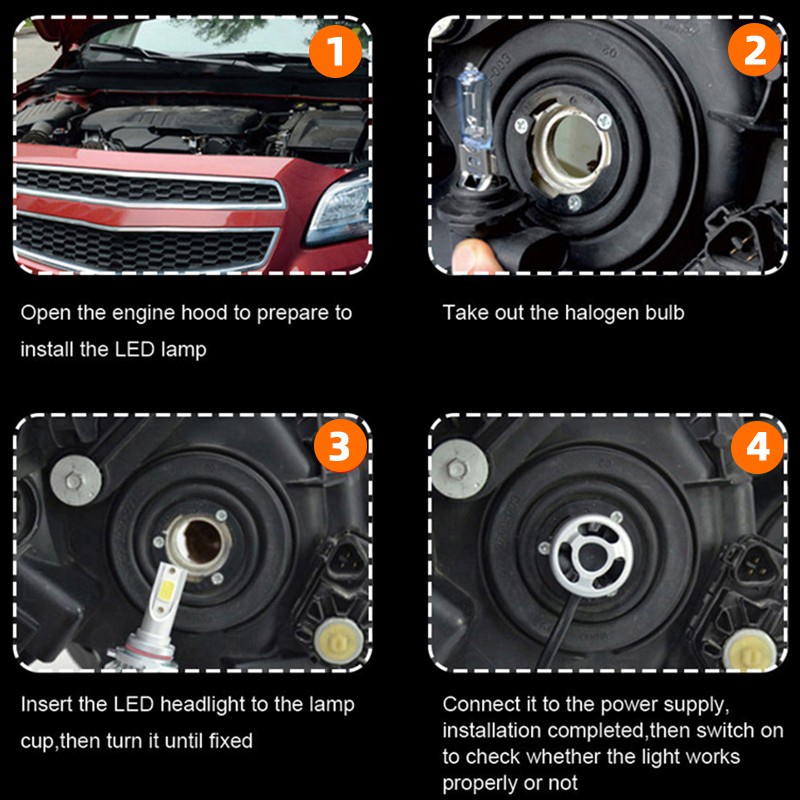 1

Open the engine hood to prepare to install the LED lamp

2

Take out the halogen bulb

3

Insert the LED headlight to the lamp cup,then turn it until fixed

4

Connect it to the power supply, installation completed,then switch on to check whether the light works properly or not