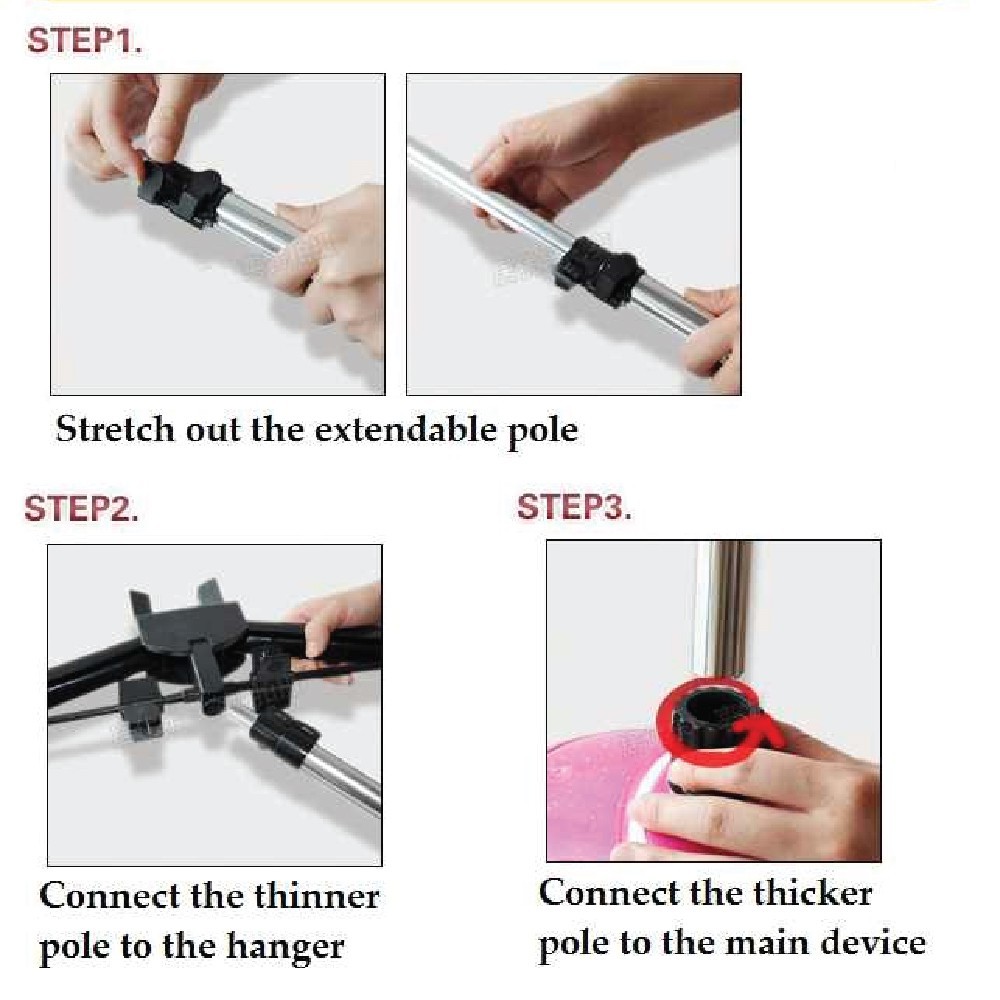 STEP1.

Stretch out the extendable pole

STEP2.

Connect the thinner pole to the hanger

STEP3.

Connect the thicker pole to the main device