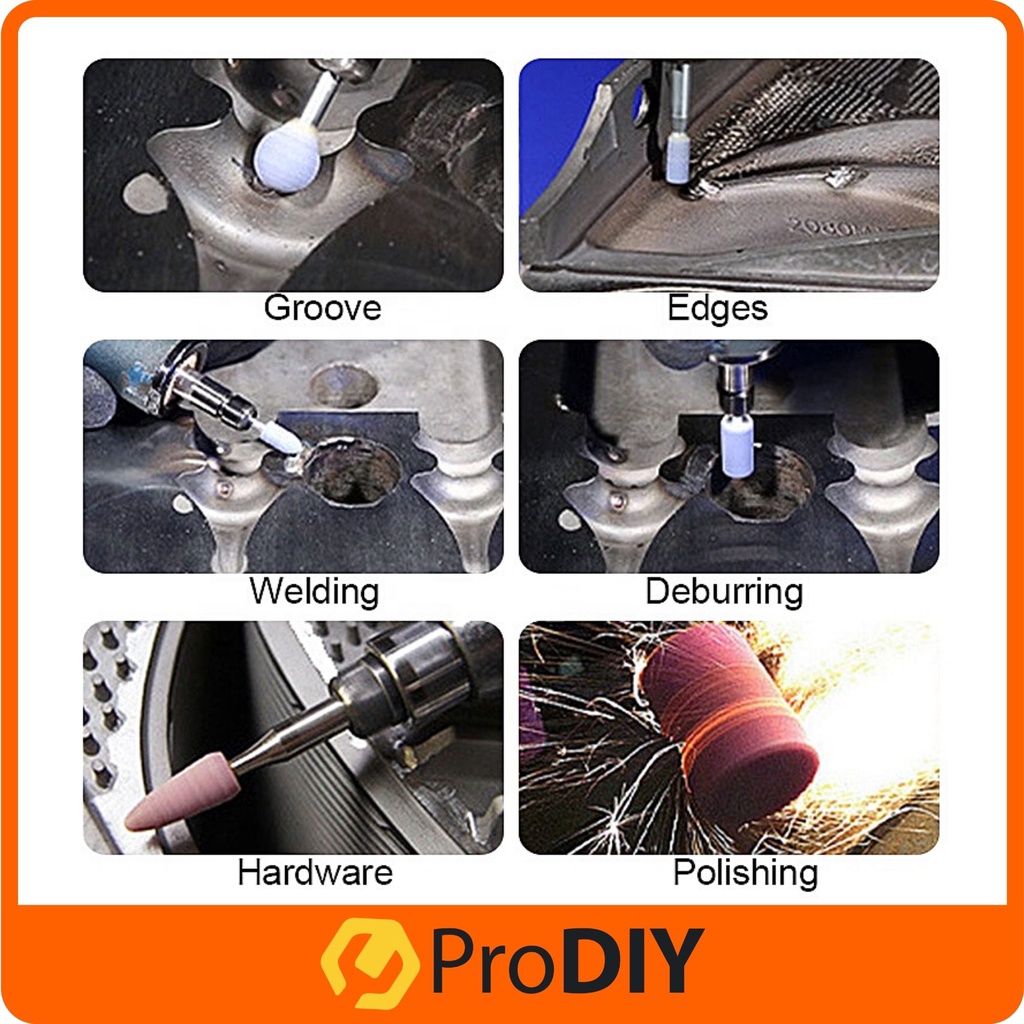 Groove

Edges

Welding

Deburring

Hardware

Polishing

ProDIY