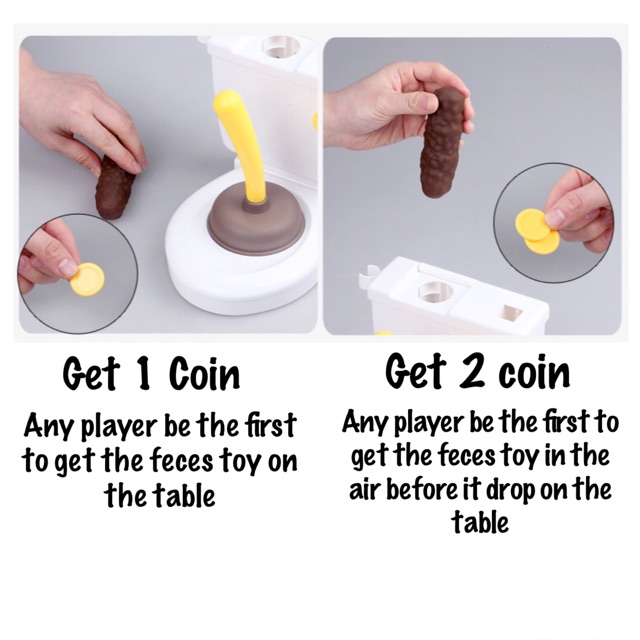 Get 1 Coin

Any player be the first to get the feces toy on the table

Get 2 coin

Any player be the first to get the feces toy in the air before it drop on the table