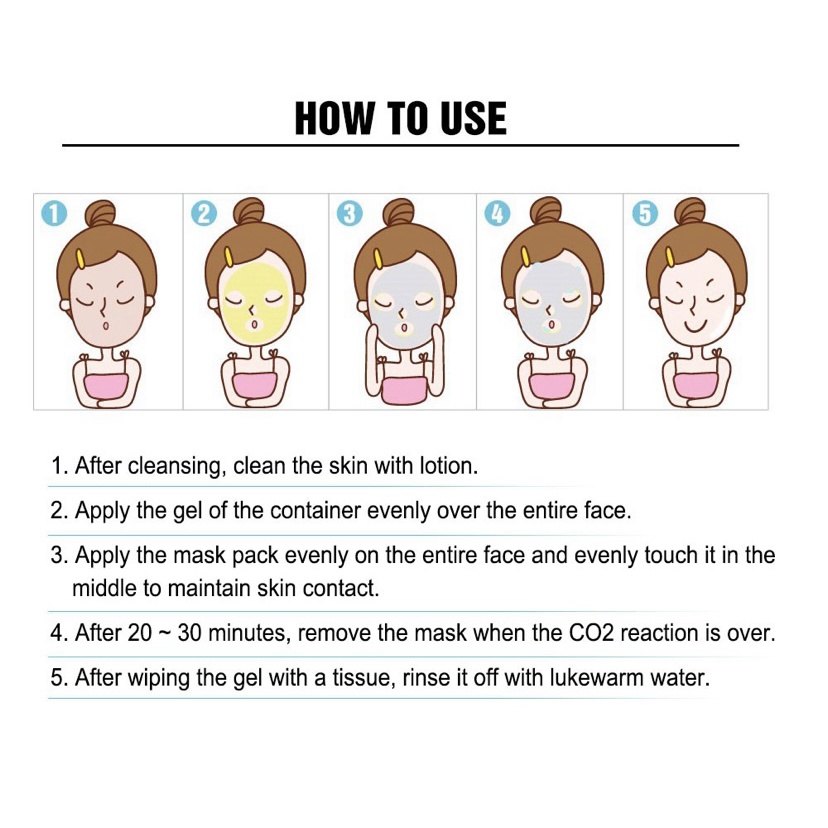 HOW TO USE

1 2 3 4 5

1. After cleansing, clean the skin with lotion.

2. Apply the gel of the container evenly over the entire face.

3. Apply the mask pack evenly on the entire face and evenly touch it in the middle to maintain skin contact.

4. After 20 ~ 30 minutes, remove the mask when the CO2 reaction is over.

5. After wiping the gel with a tissue, rinse it off with lukewarm water.