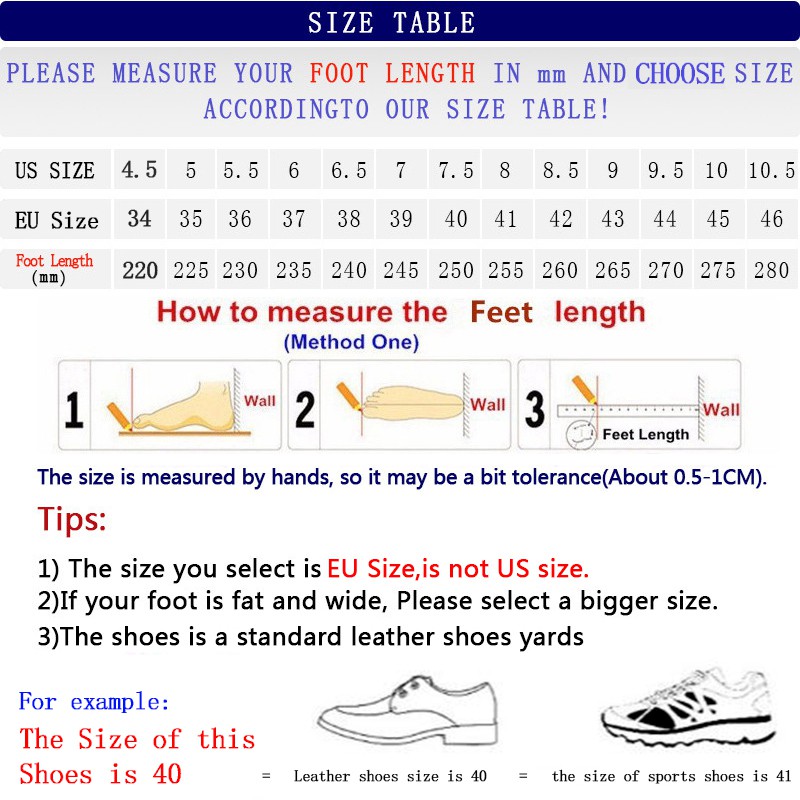 SIZE TABLE

PLEASE MEASURE YOUR FOOT LENGTH IN mm AND CHOOSE SIZE ACCORDINGTO OUR SIZE TABLE!

| US SIZE | 4.5 | 5 | 5.5 | 6 | 6.5 | 7 | 7.5 | 8 | 8.5 | 9 | 9.5 | 10 | 10.5 |
|---|---|---|---|---|---|---|---|---|---|---|---|---|---|
| EU Size | 34 | 35 | 36 | 37 | 38 | 39 | 40 | 41 | 42 | 43 | 44 | 45 | 46 |
| Foot Length (mm) | 220 | 225 | 230 | 235 | 240 | 245 | 250 | 255 | 260 | 265 | 270 | 275 | 280 |

How to measure the Feet length
(Method One)

1 Wall 2 Wall 3 Wall Feet Length

The size is measured by hands, so it may be a bit tolerance(About 0.5-1CM).

Tips:

1) The size you select is EU Size,is not US size.
2)If your foot is fat and wide, Please select a bigger size.
3)The shoes is a standard leather shoes yards

For example:
The Size of this Shoes is 40

= Leather shoes size is 40 = the size of sports shoes is 41