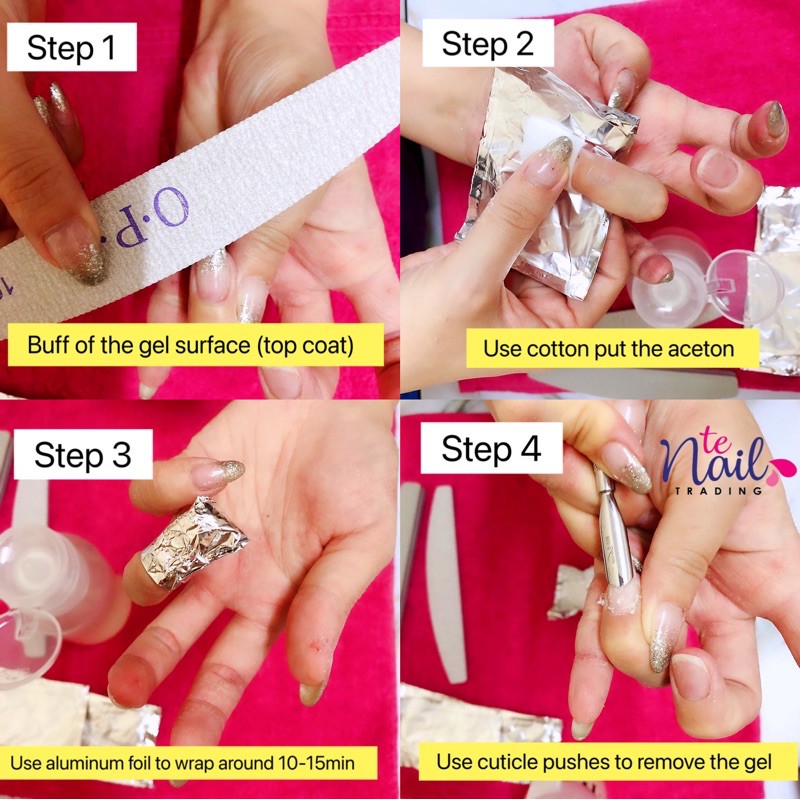 Step 1

O·P·I

Buff of the gel surface (top coat)

Step 2

Use cotton put the aceton

Step 3

Use aluminum foil to wrap around 10-15min

Step 4

te Nail TRADING

Use cuticle pushes to remove the gel