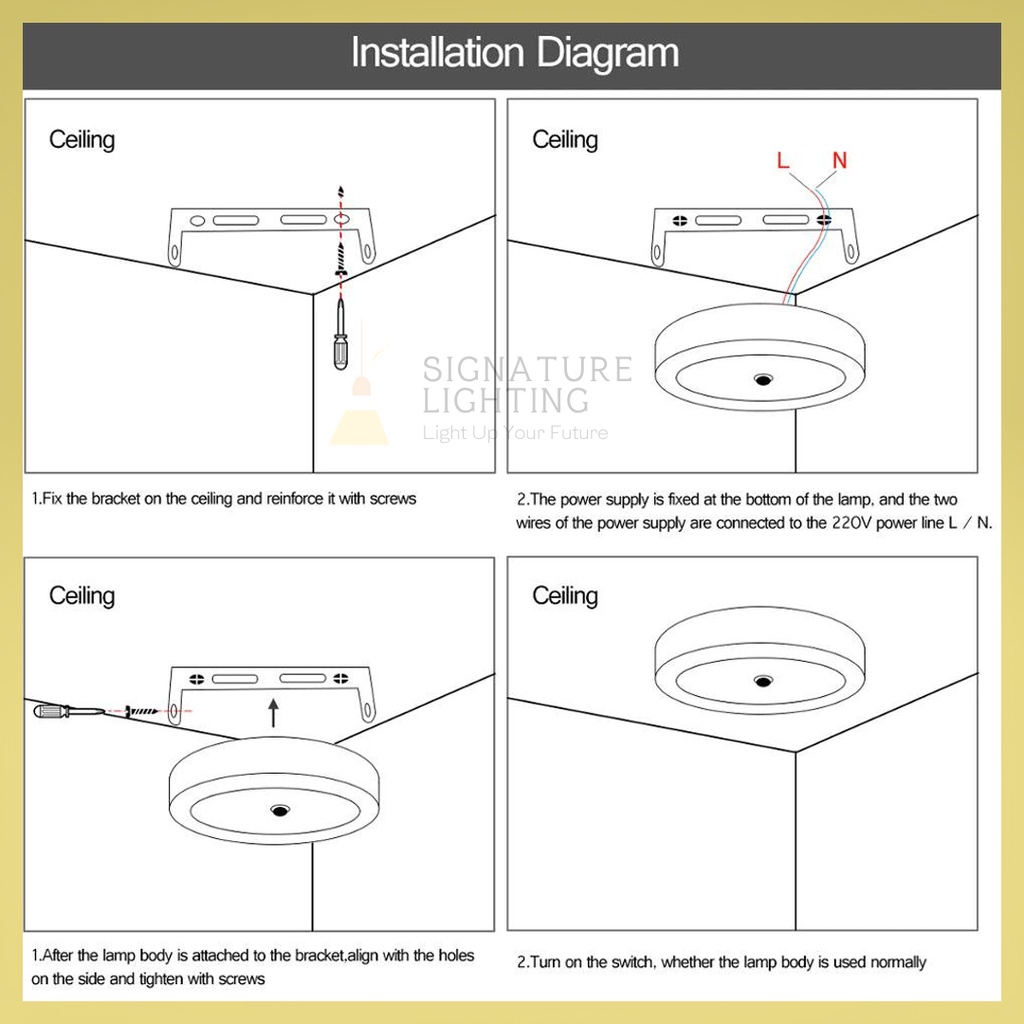 Installation Diagram

Ceiling

1.Fix the bracket on the ceiling and reinforce it with screws

Ceiling

L N

2.The power supply is fixed at the bottom of the lamp, and the two wires of the power supply are connected to the 220V power line L / N.

SIGNATURE LIGHTING
Light Up Your Future

Ceiling

1.After the lamp body is attached to the bracket,align with the holes on the side and tighten with screws

Ceiling

2.Turn on the switch, whether the lamp body is used normally