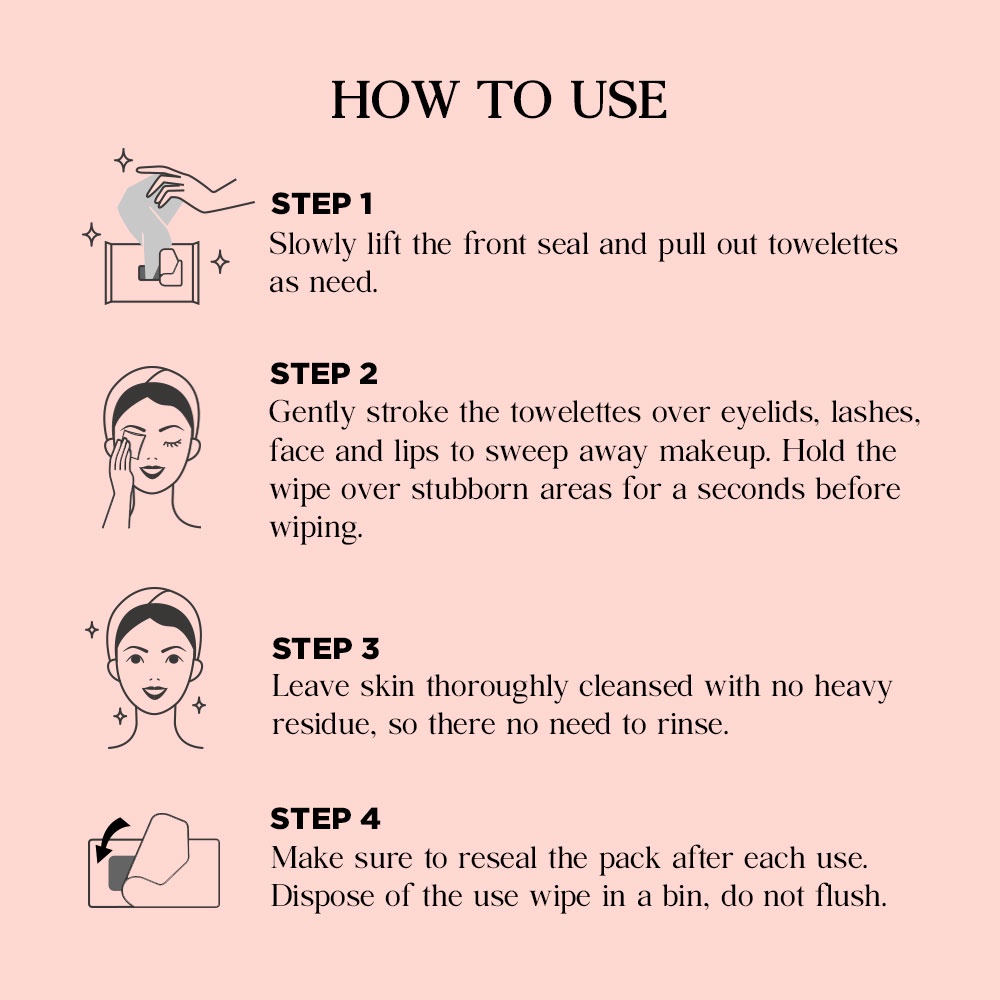 HOW TO USE

STEP 1
Slowly lift the front seal and pull out towelettes as need.

STEP 2
Gently stroke the towelettes over eyelids, lashes, face and lips to sweep away makeup. Hold the wipe over stubborn areas for a seconds before wiping.

STEP 3
Leave skin thoroughly cleansed with no heavy residue, so there no need to rinse.

STEP 4
Make sure to reseal the pack after each use. Dispose of the use wipe in a bin, do not flush.