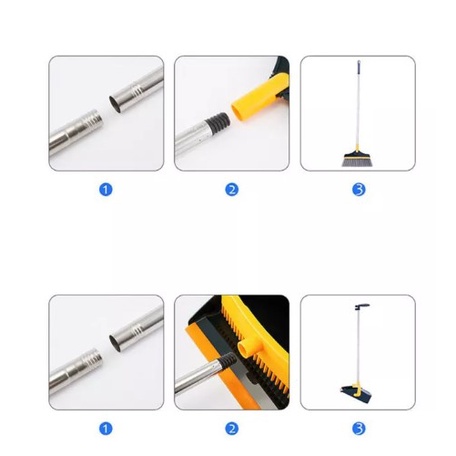 1 2 3

1 2 3