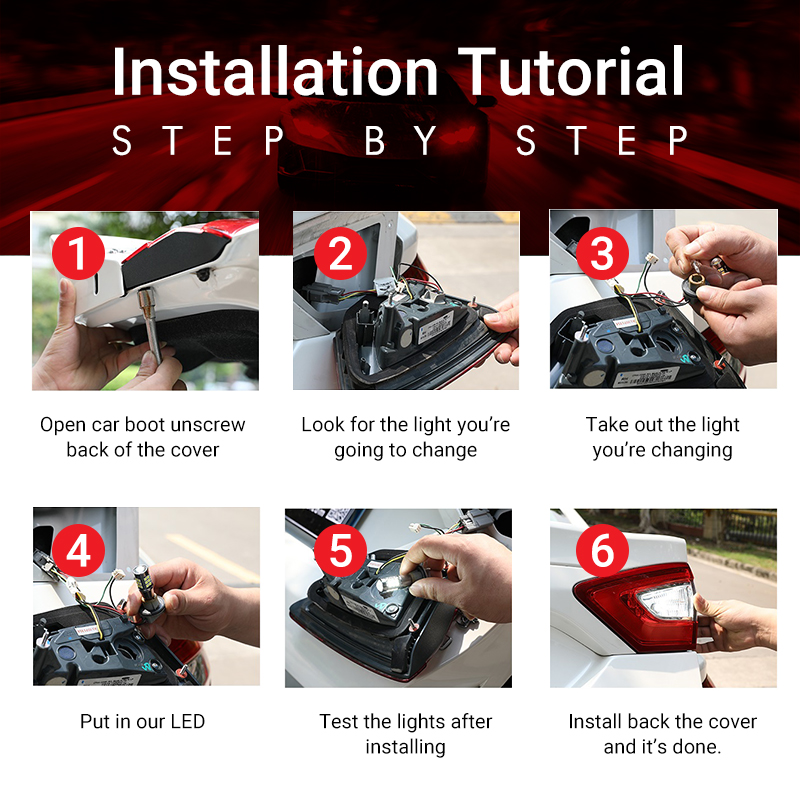 Installation Tutorial
STEP BY STEP

1
Open car boot unscrew back of the cover

2
Look for the light you're going to change

3
Take out the light you're changing

4
Put in our LED

5
Test the lights after installing

6
Install back the cover and it's done.