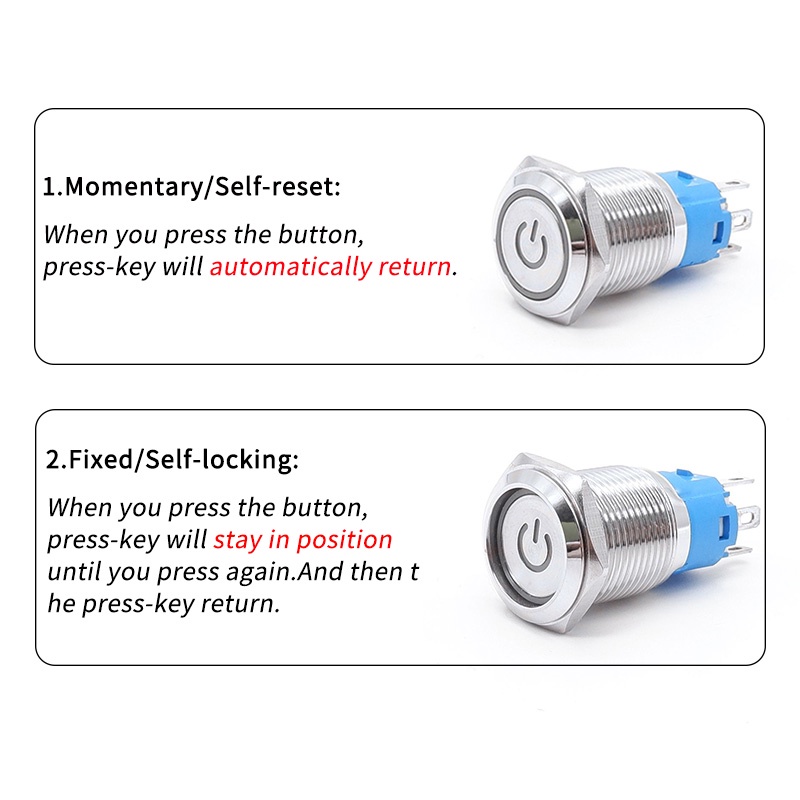 1.Momentary/Self-reset:

When you press the button, press-key will automatically return.

2.Fixed/Self-locking:

When you press the button, press-key will stay in position until you press again.And then t he press-key return.