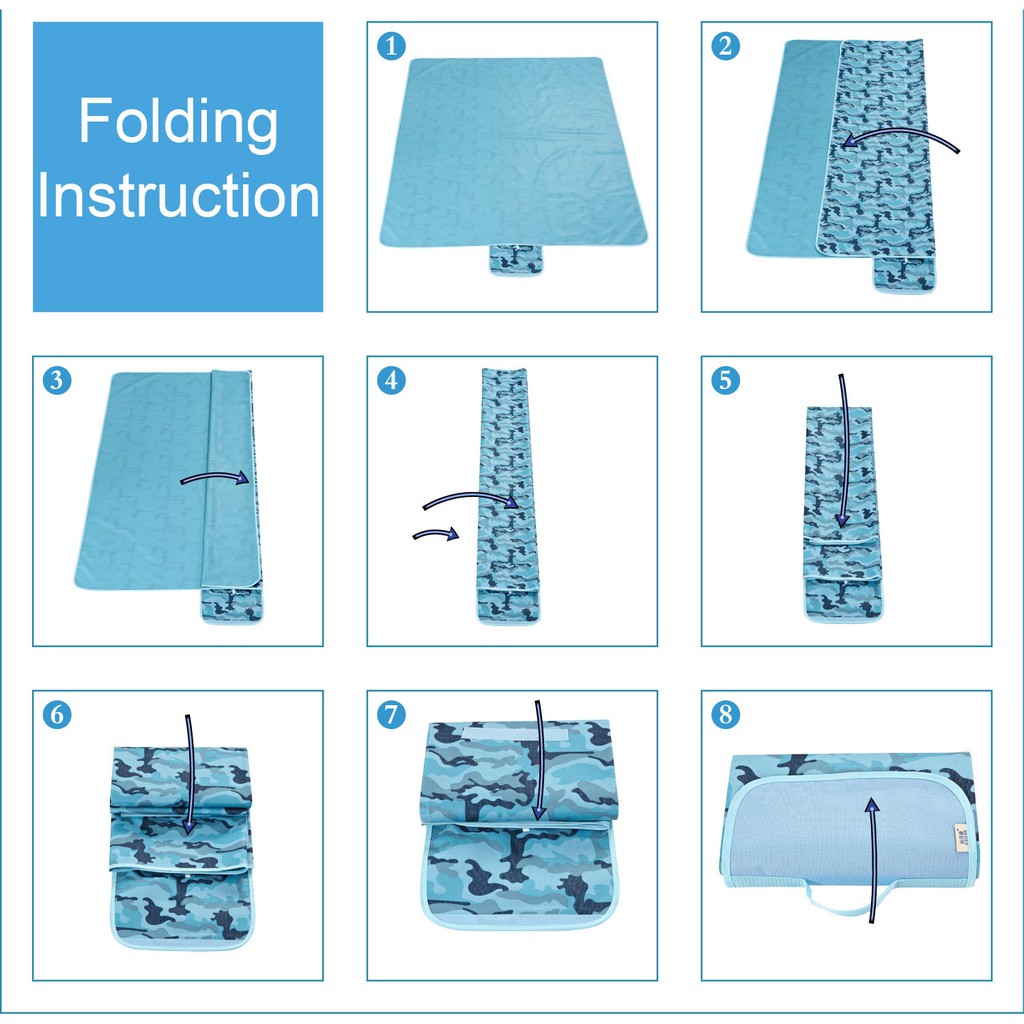 Folding Instruction

1

2

3

4

5

6

7

8