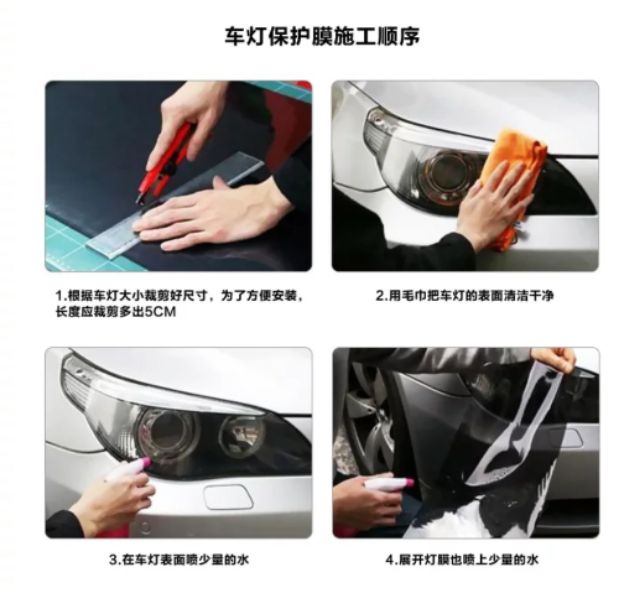 车灯保护膜施工顺序

1.根据车灯大小裁剪好尺寸，为了方便安装，长度应裁剪多出5CM

2.用毛巾把车灯的表面清洁干净

3.在车灯表面喷少量的水

4.展开灯膜也喷上少量的水