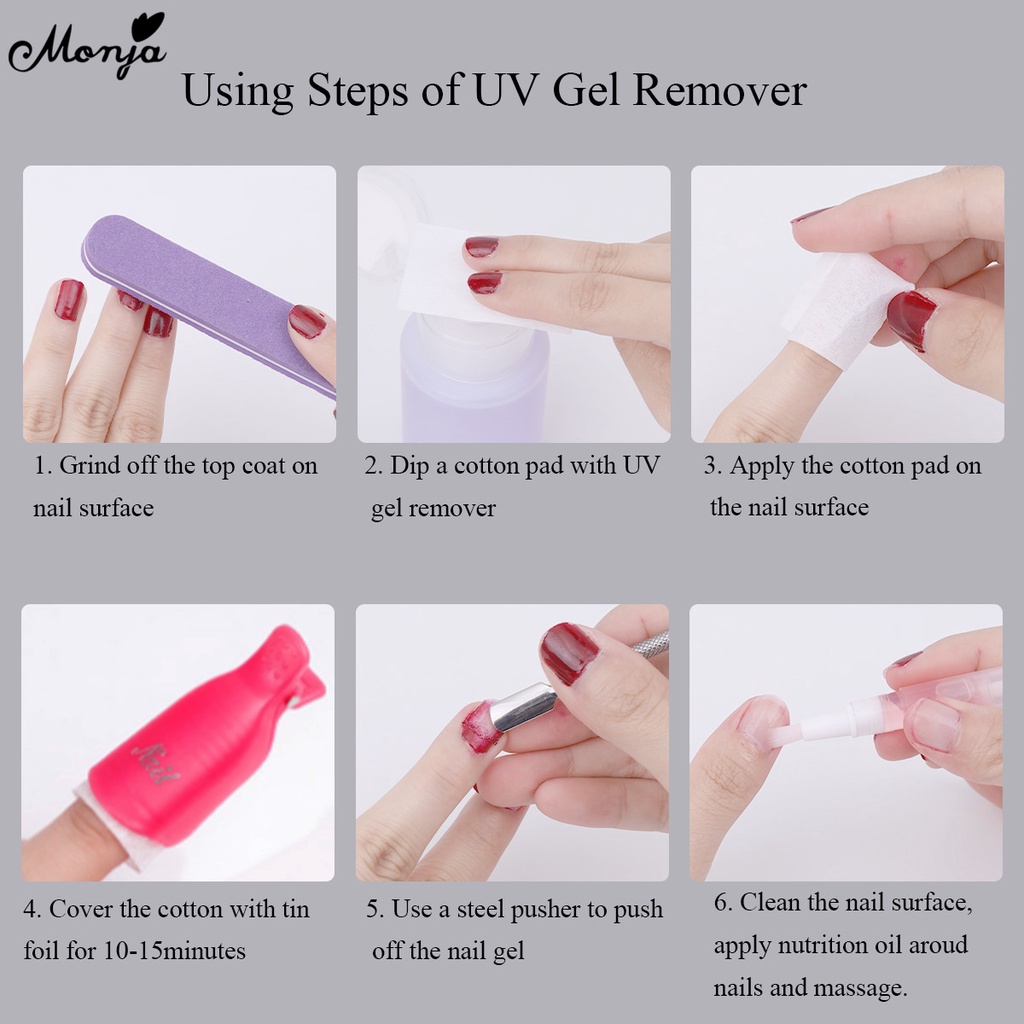 Monja

Using Steps of UV Gel Remover

1. Grind off the top coat on nail surface

2. Dip a cotton pad with UV gel remover

3. Apply the cotton pad on the nail surface

Nail

4. Cover the cotton with tin foil for 10-15minutes

5. Use a steel pusher to push off the nail gel

6. Clean the nail surface, apply nutrition oil aroud nails and massage.